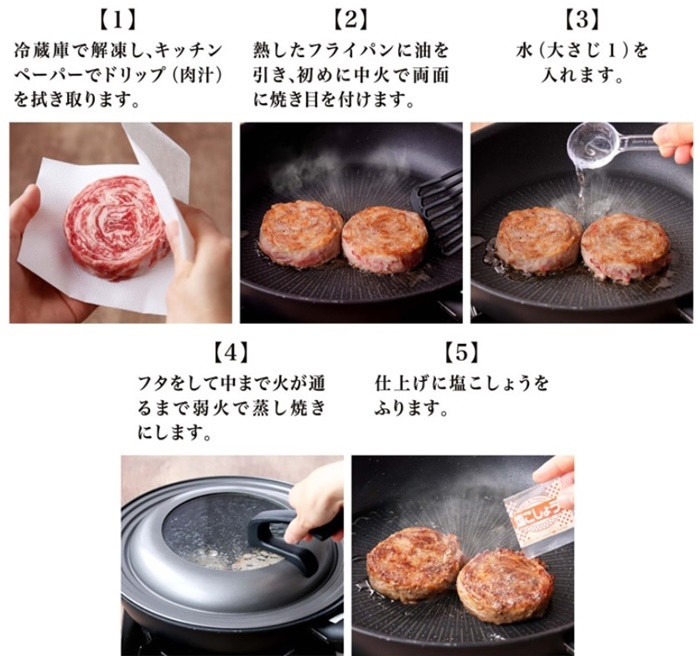 【1】
冷蔵庫で解凍し、キッチンペーパーでドリップ（肉汁）を拭き取ります。

【2】
熱したフライパンに油を引き、初めに中火で両面に焼き目を付けます。

【3】
水（大さじ１）を入れます。

【4】
フタをして中まで火が通るまで弱火で蒸し焼きにします。

【5】
仕上げに塩こしょうをふります。

塩こしょう