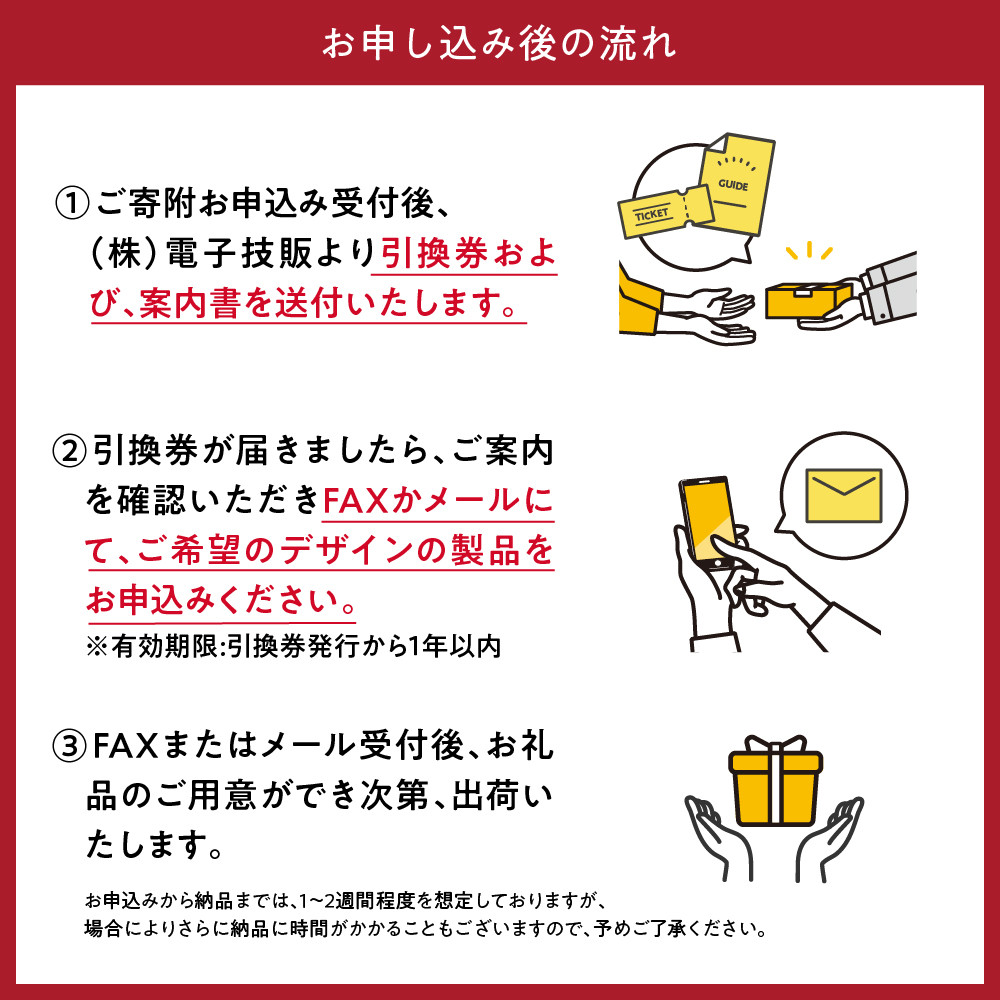 お申し込み後の流れ

①ご寄附お申込み受付後、（株）電子技販より引換券および、案内書を送付いたします。

TICKET
GUIDE

②引換券が届きましたら、ご案内を確認いただきFAXかメールにて、ご希望のデザインの製品をお申込みください。
※有効期限:引換券発行から1年以内

③FAXまたはメール受付後、お礼品のご用意ができ次第、出荷いたします。

お申込みから納品までは、1~2週間程度を想定しておりますが、場合によりさらに納品に時間がかかることもございますので、予めご了承ください。