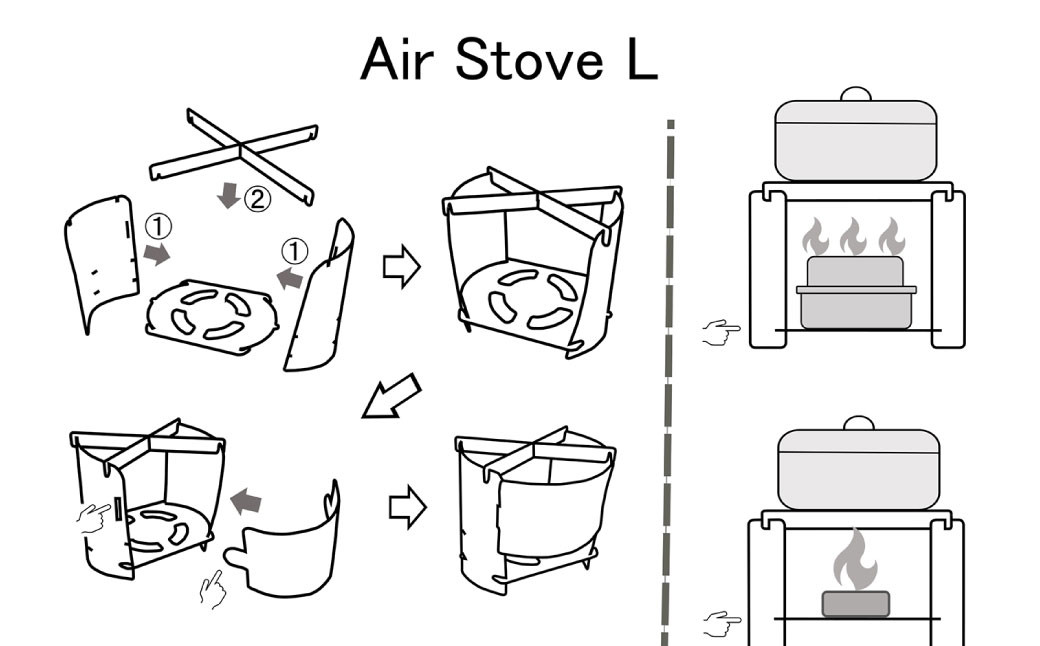 Air Stove L

①
②
①