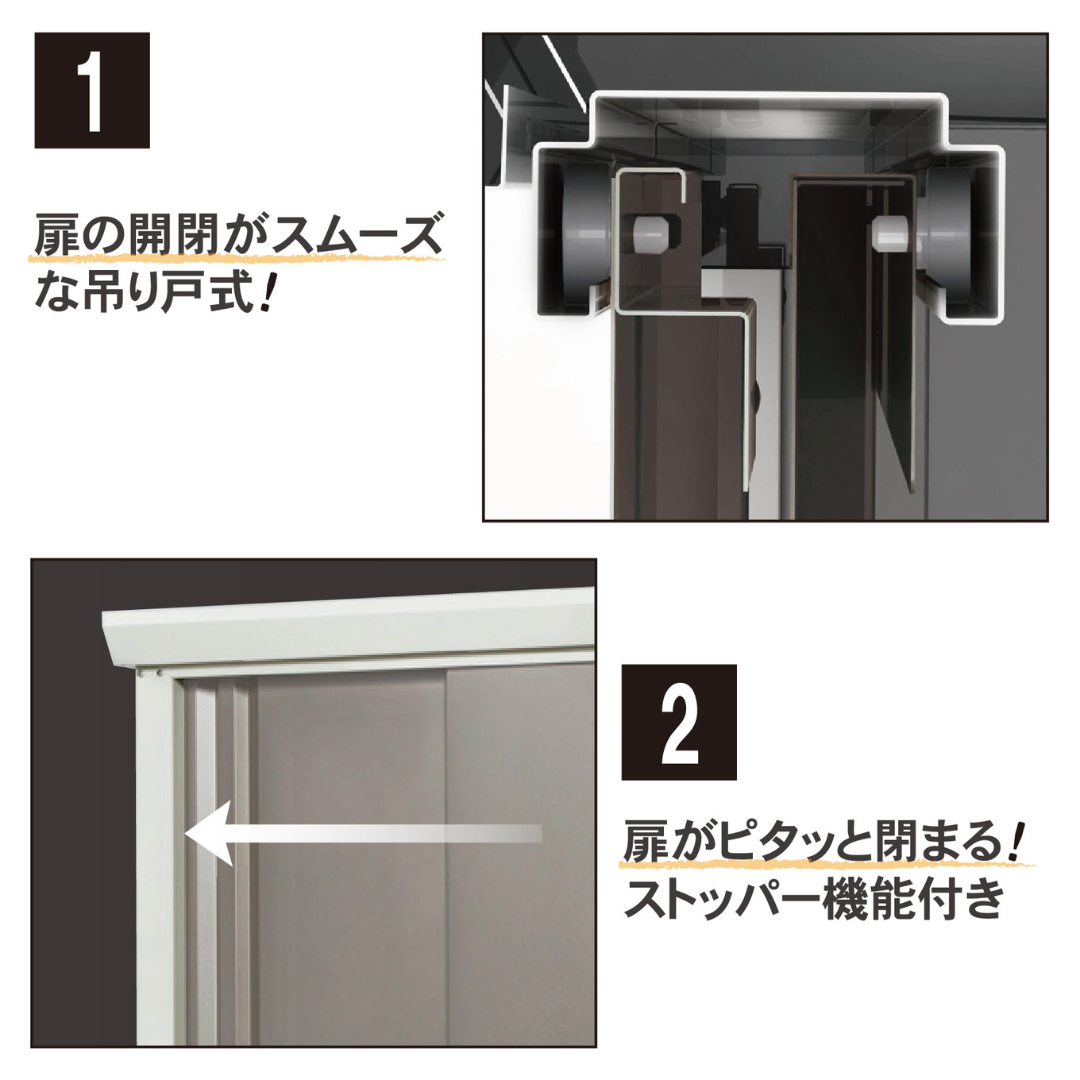 1

扉の開閉がスムーズな吊り戸式！

2

扉がピタッと閉まる！
ストッパー機能付き