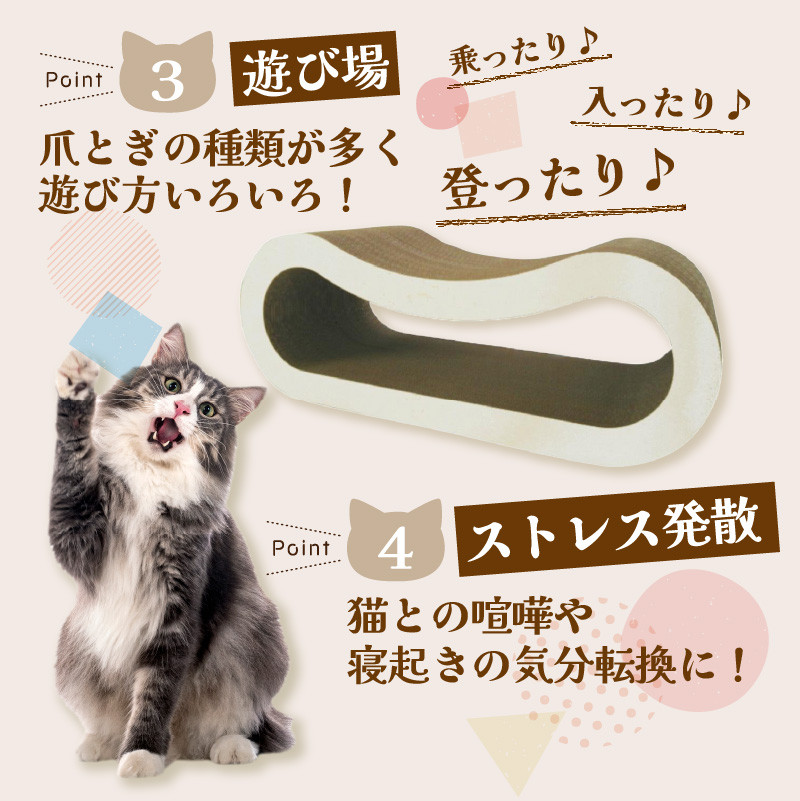 Point 3 遊び場

爪とぎの種類が多く
遊び方いろいろ！

乗ったり♪
入ったり♪
登ったり♪

Point 4 ストレス発散

猫との喧嘩や
寝起きの気分転換に！