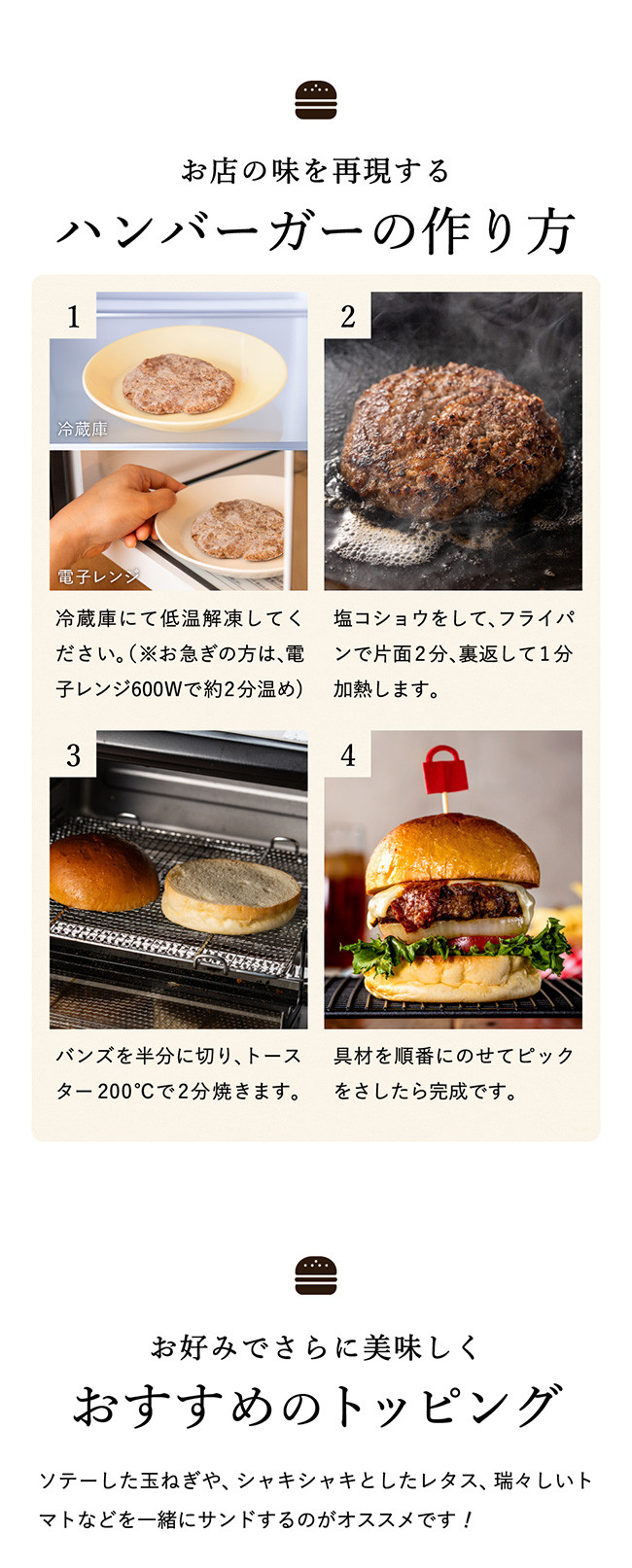 お店の味を再現する

ハンバーガーの作り方

1

冷蔵庫

電子レンジ

冷蔵庫にて低温解凍してください。(※お急ぎの方は、電子レンジ600Wで約2分温め)

2

塩コショウをして、フライパンで片面2分、裏返して1分加熱します。

3

バンズを半分に切り、トースター200°Cで2分焼きます。

4

具材を順番にのせてピックをさしたら完成です。

お好みでさらに美味しく

おすすめのトッピング

ソテーした玉ねぎや、シャキシャキとしたレタス、瑞々しいトマトなどを一緒にサンドするのがオススメです！