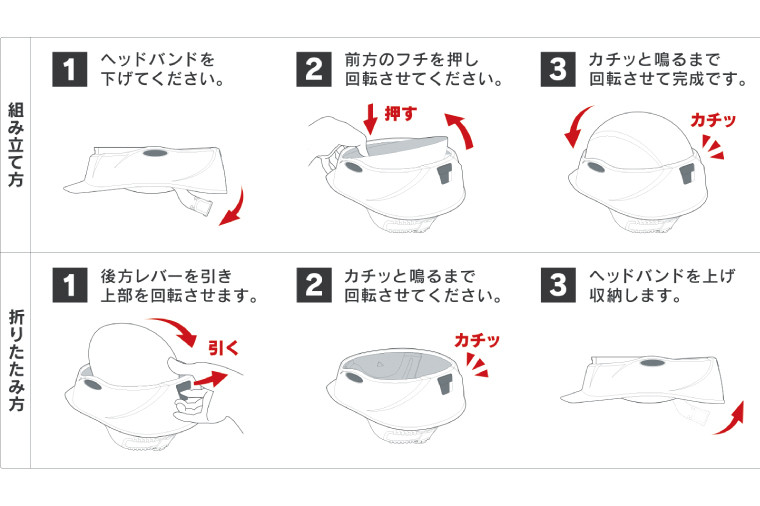 組み立て方

1 ヘッドバンドを下げてください。

2 前方のフチを押し回転させてください。

押す

3 カチッと鳴るまで回転させて完成です。

カチッ

折りたたみ方

1 後方レバーを引き上部を回転させます。

引く

2 カチッと鳴るまで回転させてください。

カチッ

3 ヘッドバンドを上げ収納します。