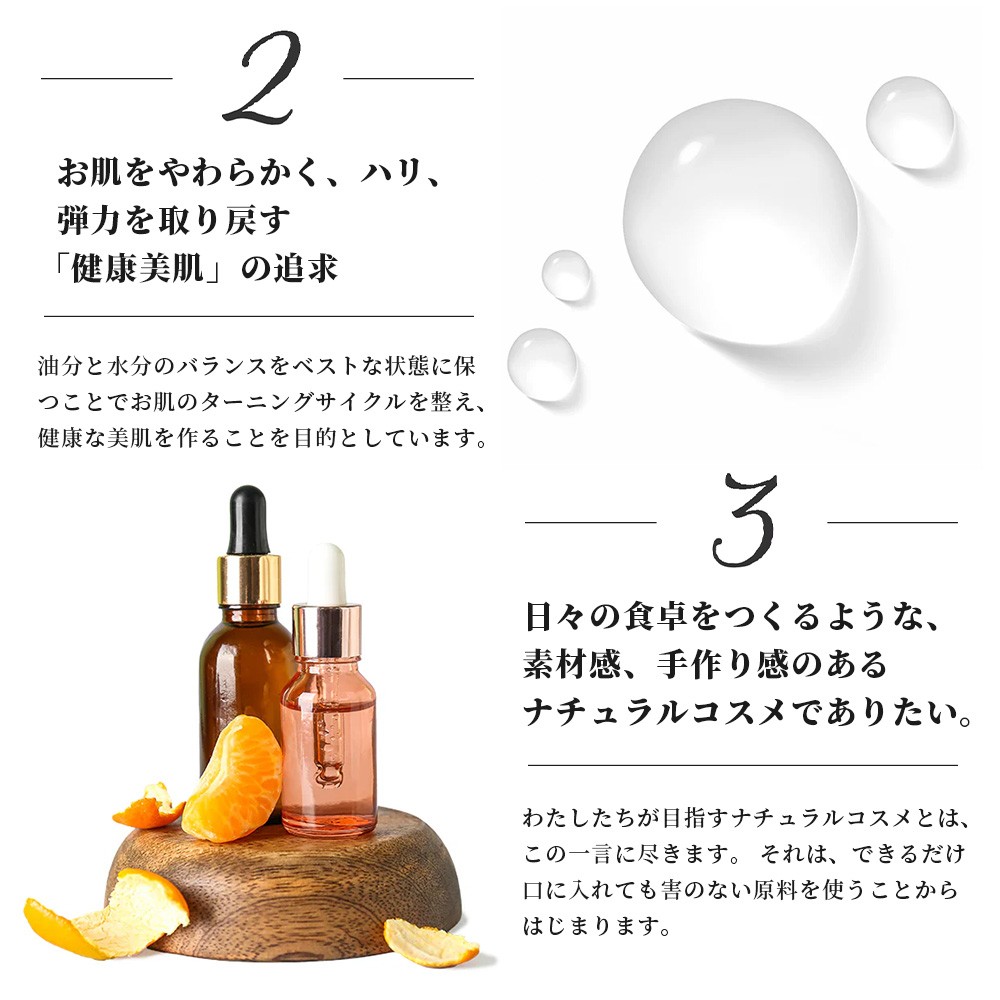 2

お肌をやわらかく、ハリ、弾力を取り戻す「健康美肌」の追求

油分と水分のバランスをベストな状態に保つことでお肌のターニングサイクルを整え、健康な美肌を作ることを目的としています。

3

日々の食卓をつくるような、素材感、手作り感のあるナチュラルコスメでありたい。

わたしたちが目指すナチュラルコスメとは、この一言に尽きます。 それは、できるだけ口に入れても害のない原料を使うことからはじまります。