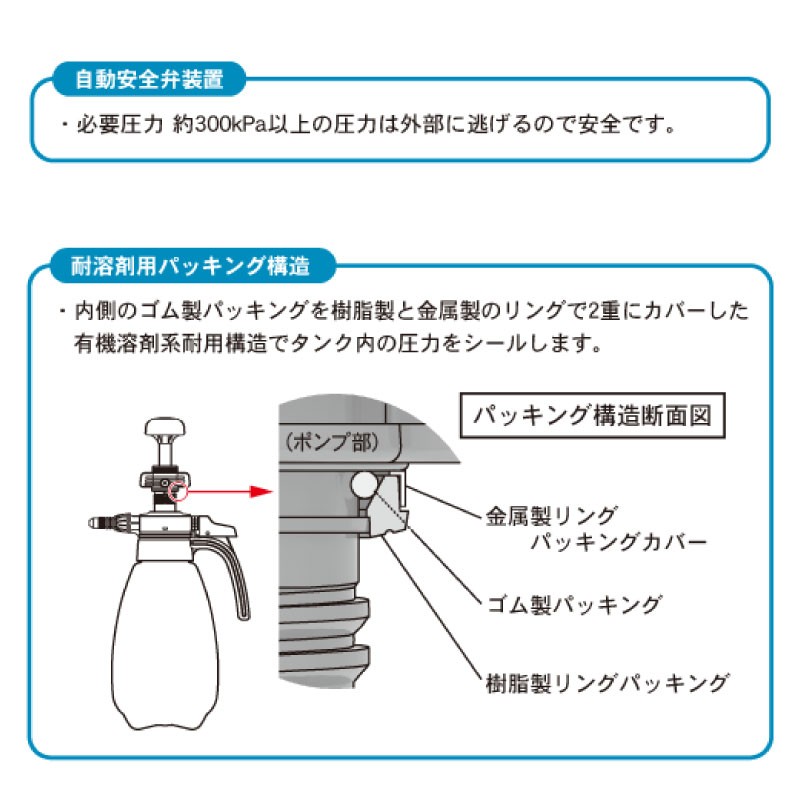 自動安全弁装置

・必要圧力 約300kPa以上の圧力は外部に逃げるので安全です。

耐溶剤用パッキング構造

・内側のゴム製パッキングを樹脂製と金属製のリングで2重にカバーした有機溶剤系耐用構造でタンク内の圧力をシールします。

パッキング構造断面図

(ポンプ部)

金属製リング
パッキングカバー

ゴム製パッキング

樹脂製リングパッキング