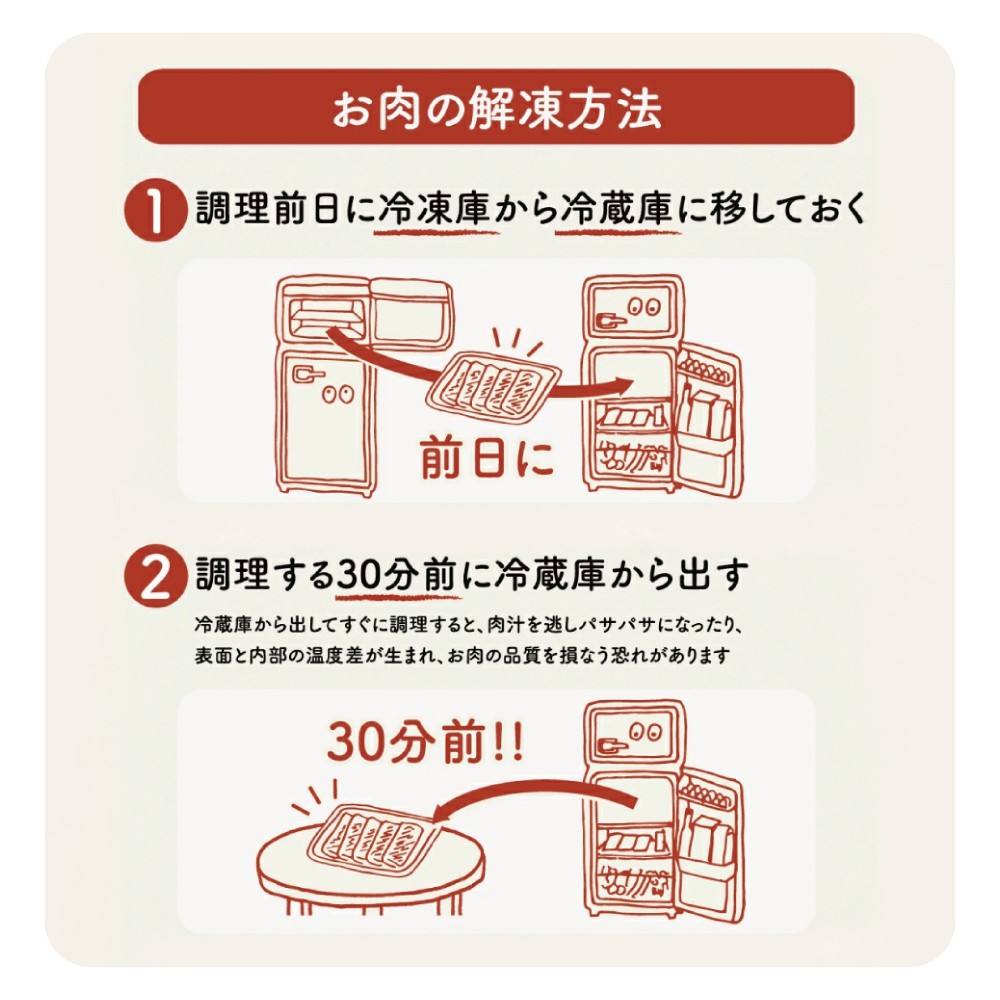 お肉の解凍方法

1 調理前日に冷凍庫から冷蔵庫に移しておく

前日に

2 調理する30分前に冷蔵庫から出す

冷蔵庫から出してすぐに調理すると、肉汁を逃しパサパサになったり、表面と内部の温度差が生まれ、お肉の品質を損なう恐れがあります

30分前!!