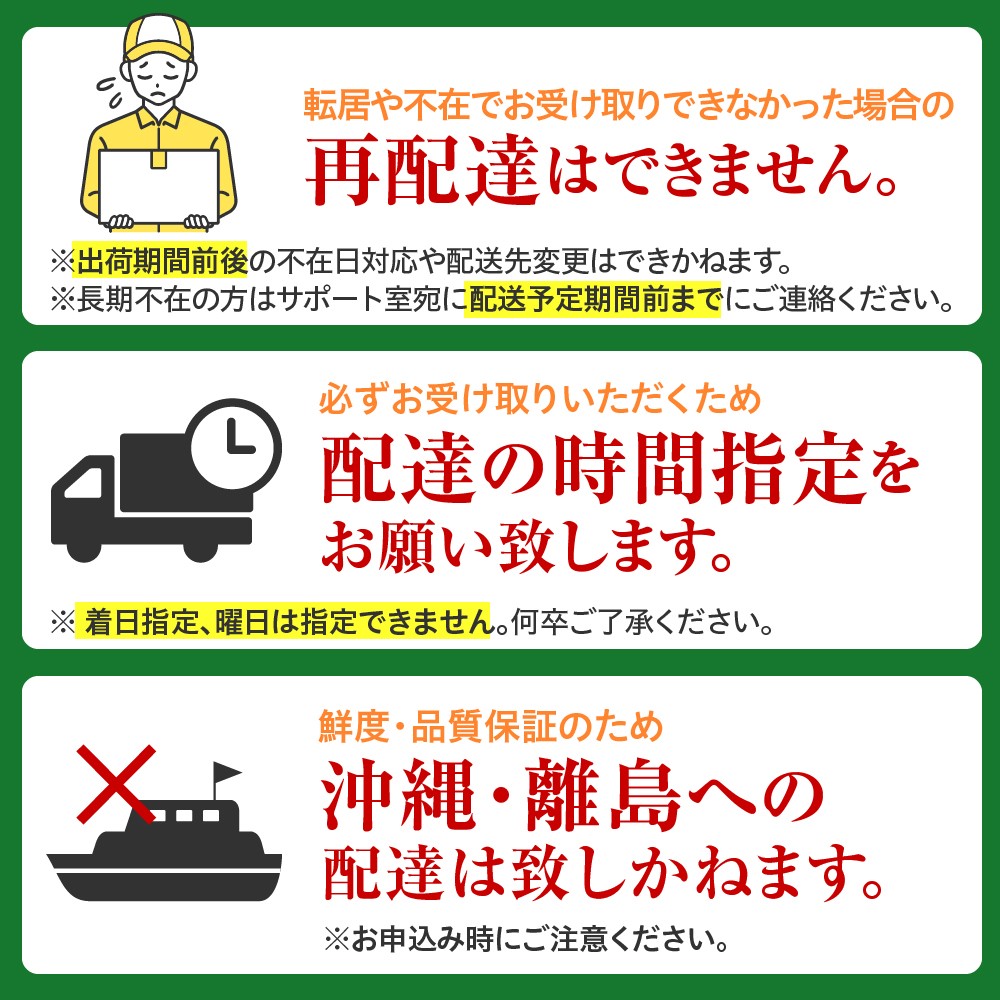 転居や不在でお受け取りできなかった場合の
再配達はできません。

※出荷期間前後の不在日対応や配送先変更はできかねます。
※長期不在の方はサポート室宛に配送予定期間前までにご連絡ください。

必ずお受け取りいただくため
配達の時間指定をお願い致します。

※ 着日指定、曜日は指定できません。何卒ご了承ください。

鮮度・品質保証のため
沖縄・離島への配達は致しかねます。

※お申込み時にご注意ください。