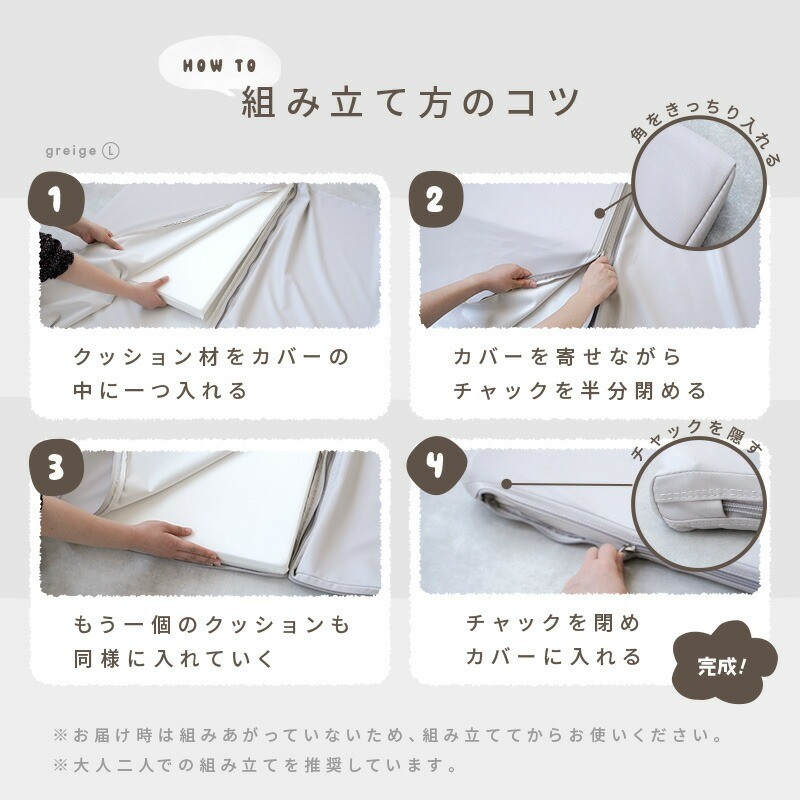 HOW TO
組み立て方のコツ

greige L

1
クッション材をカバーの中に一つ入れる

2
角をきっちり入れる
カバーを寄せながらチャックを半分閉める

3
もう一個のクッションも同様に入れていく

4
チャックを隠す
チャックを閉めカバーに入れる

完成!

※お届け時は組みあがっていないため、組み立ててからお使いください。
※大人二人での組み立てを推奨しています。