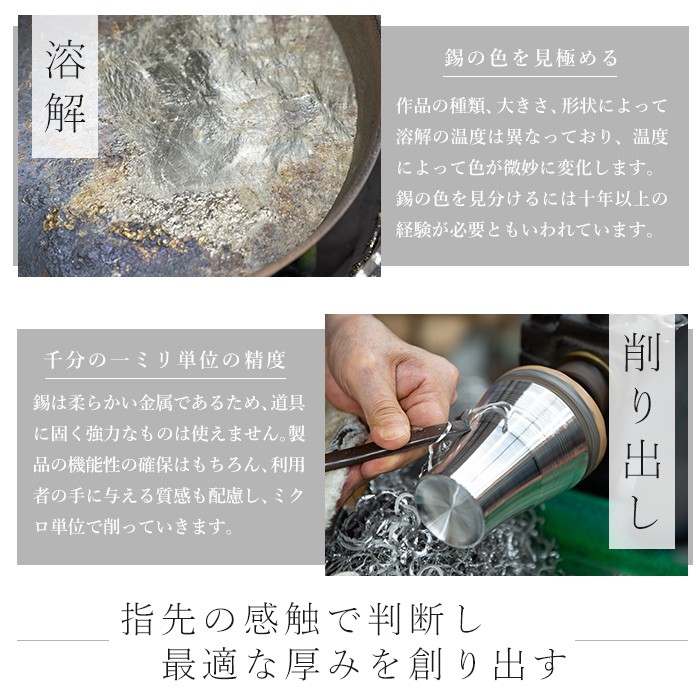 溶解

錫の色を見極める

作品の種類、大きさ、形状によって溶解の温度は異なっており、温度によって色が微妙に変化します。錫の色を見分けるには十年以上の経験が必要ともいわれています。

千分の一ミリ単位の精度

錫は柔らかい金属であるため、道具に固く強力なものは使えません。製品の機能性の確保はもちろん、利用者の手に与える質感も配慮し、ミクロ単位で削っていきます。

削り出し

指先の感触で判断し
最適な厚みを創り出す