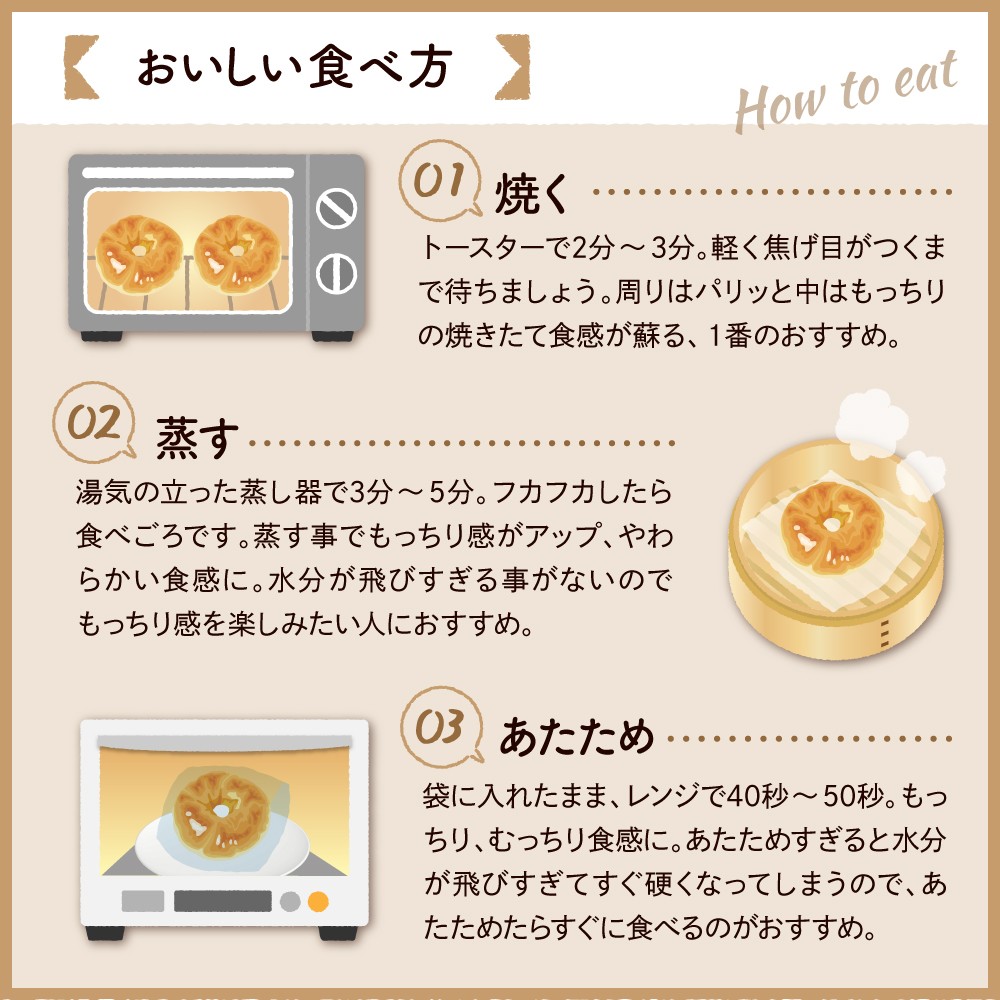 おいしい食べ方

How to eat

01 焼く

トースターで2分～3分。軽く焦げ目がつくまで待ちましょう。周りはパリッと中はもっちりの焼きたて食感が蘇る、1番のおすすめ。

02 蒸す

湯気の立った蒸し器で3分～5分。フカフカしたら食べごろです。蒸す事でもっちり感がアップ、やわらかい食感に。水分が飛びすぎる事がないのでもっちり感を楽しみたい人におすすめ。

03 あたため

袋に入れたまま、レンジで40秒～50秒。もっちり、むっちり食感に。あたためすぎると水分が飛びすぎてすぐ硬くなってしまうので、あたためたらすぐに食べるのがおすすめ。