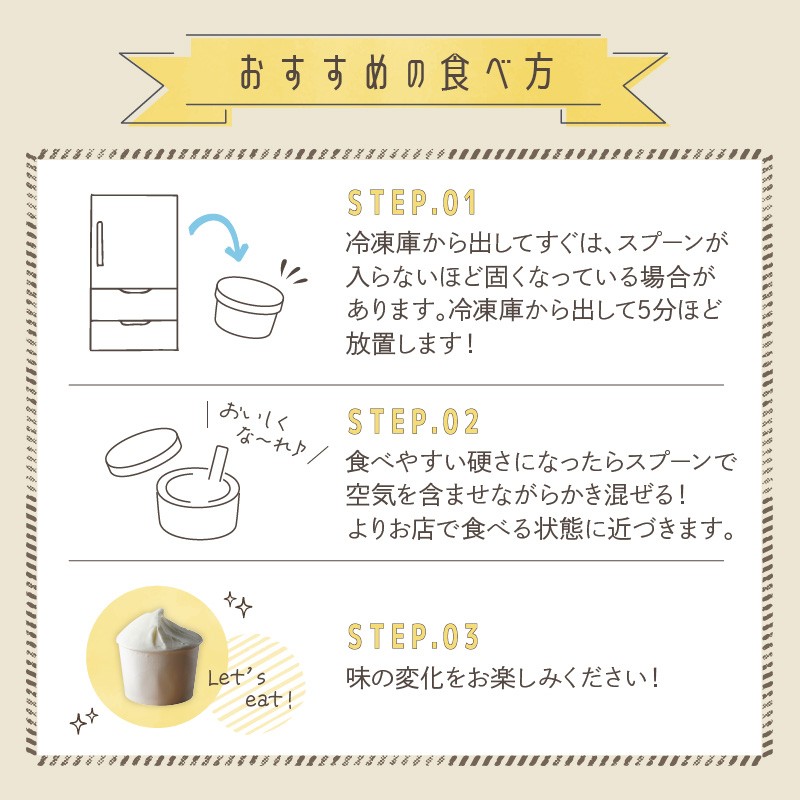 おすすめの食べ方

STEP.01
冷凍庫から出してすぐは、スプーンが入らないほど固くなっている場合があります。冷凍庫から出して5分ほど放置します！

おいしくな〜れ♪

STEP.02
食べやすい硬さになったらスプーンで空気を含ませながらかき混ぜる！
よりお店で食べる状態に近づきます。

Let's eat!

STEP.03
味の変化をお楽しみください！