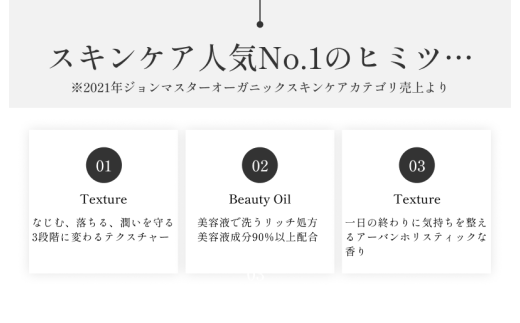 スキンケア人気No.1のヒミツ…
※2021年ジョンマスターオーガニックスキンケアカテゴリ売上より

01
Texture
なじむ、落ちる、潤いを守る3段階に変わるテクスチャー

02
Beauty Oil
美容液で洗うリッチ処方
美容液成分90%以上配合

03
Texture
一日の終わりに気持ちを整えるアーバンホリスティックな香り