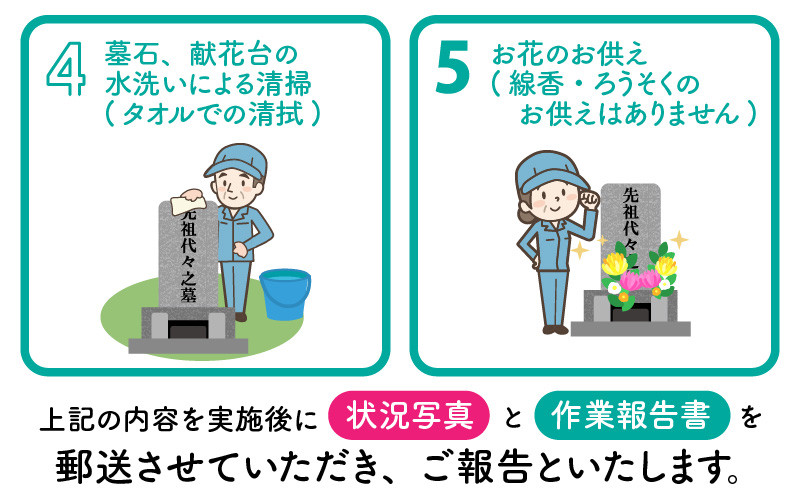 4 墓石、献花台の水洗いによる清掃（タオルでの清拭）

先祖代々之墓

5 お花のお供え（線香・ろうそくのお供えはありません）

先祖代々

上記の内容を実施後に 状況写真 と 作業報告書 を郵送させていただき、ご報告といたします。