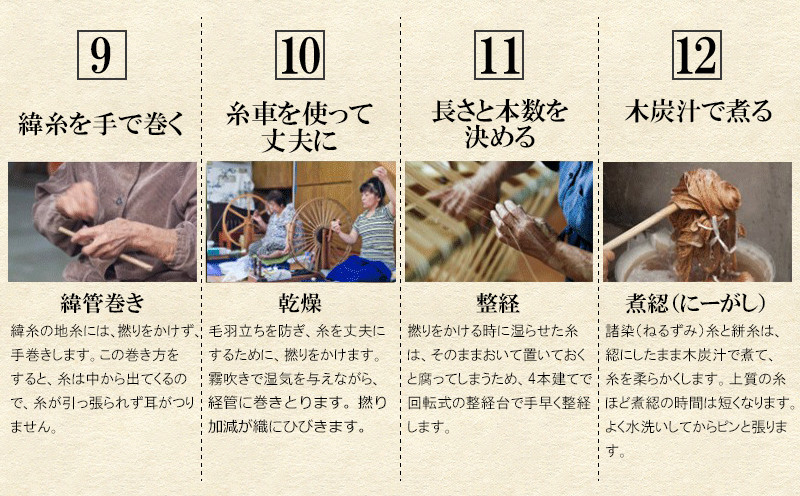 9

緯糸を手で巻く

緯管巻き

緯糸の地糸には、撚りをかけず、手巻きします。この巻き方をすると、糸は中から出てくるので、糸が引っ張られず耳がつりません。

10

糸車を使って丈夫に

乾燥

毛羽立ちを防ぎ、糸を丈夫にするために、撚りをかけます。霧吹きで湿気を与えながら、経管に巻きとります。撚り加減が織にひびきます。

11

長さと本数を決める

整経

撚りをかける時に湿らせた糸は、そのままおいて置いておくと腐ってしまうため、4本建てで回転式の整経台で手早く整経します。

12

木炭汁で煮る

煮綛（にーがし）

諸染（ねるずみ）糸と絣糸は、綛にしたまま木炭汁で煮て、糸を柔らかくします。上質の糸ほど煮綛の時間は短くなります。よく水洗いしてからピンと張ります。