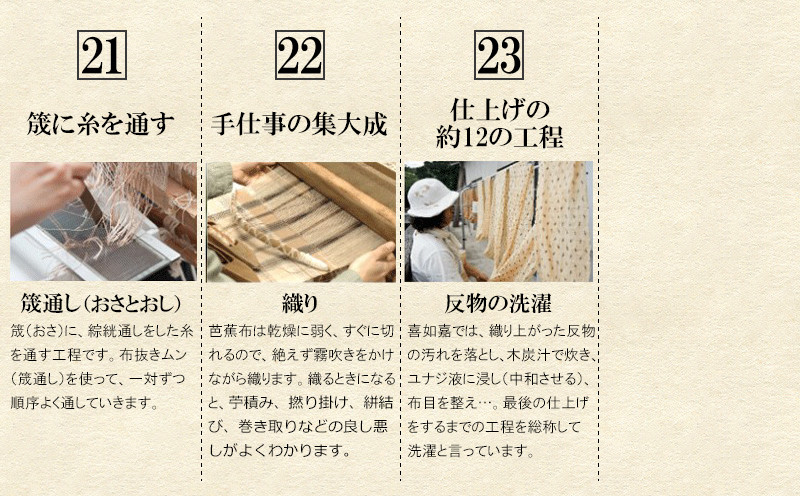 21

筬に糸を通す

筬通し（おさとおし）

筬（おさ）に、綜絖通しをした糸を通す工程です。布抜きムン（筬通し）を使って、一対ずつ順序よく通していきます。

22

手仕事の集大成

織り

芭蕉布は乾燥に弱く、すぐに切れるので、絶えず霧吹きをかけながら織ります。織るときになると、苧積み、撚り掛け、絣結び、巻き取りなどの良し悪しがよくわかります。

23

仕上げの約12の工程

反物の洗濯

喜如嘉では、織り上がった反物の汚れを落とし、木炭汁で炊き、ユナジ液に浸し（中和させる）、布目を整え…。最後の仕上げをするまでの工程を総称して洗濯と言っています。