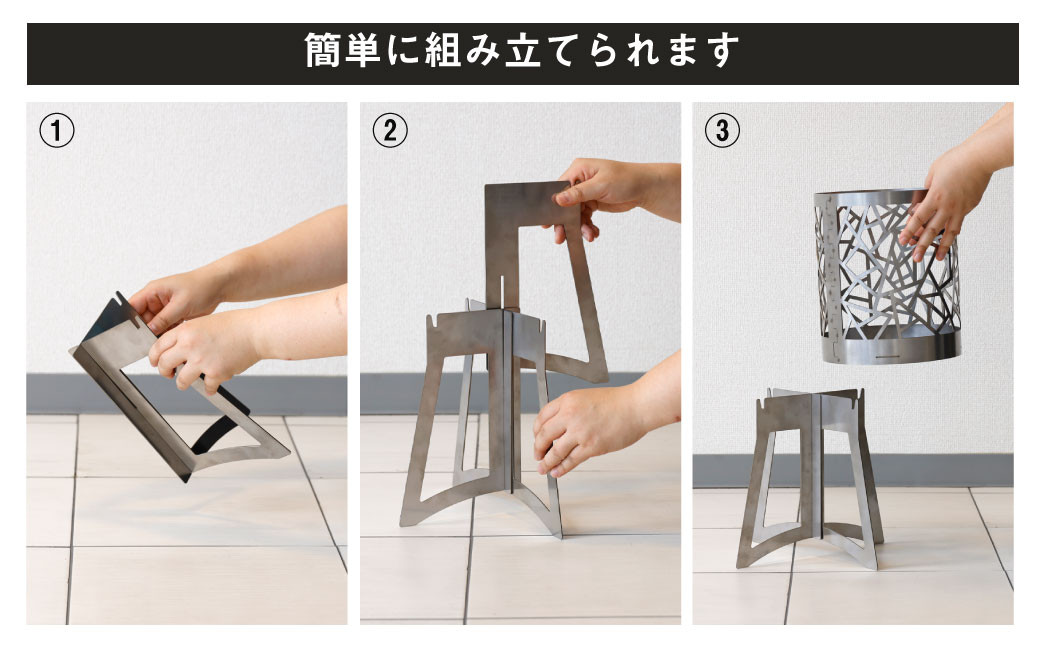 簡単に組み立てられます

①

②

③