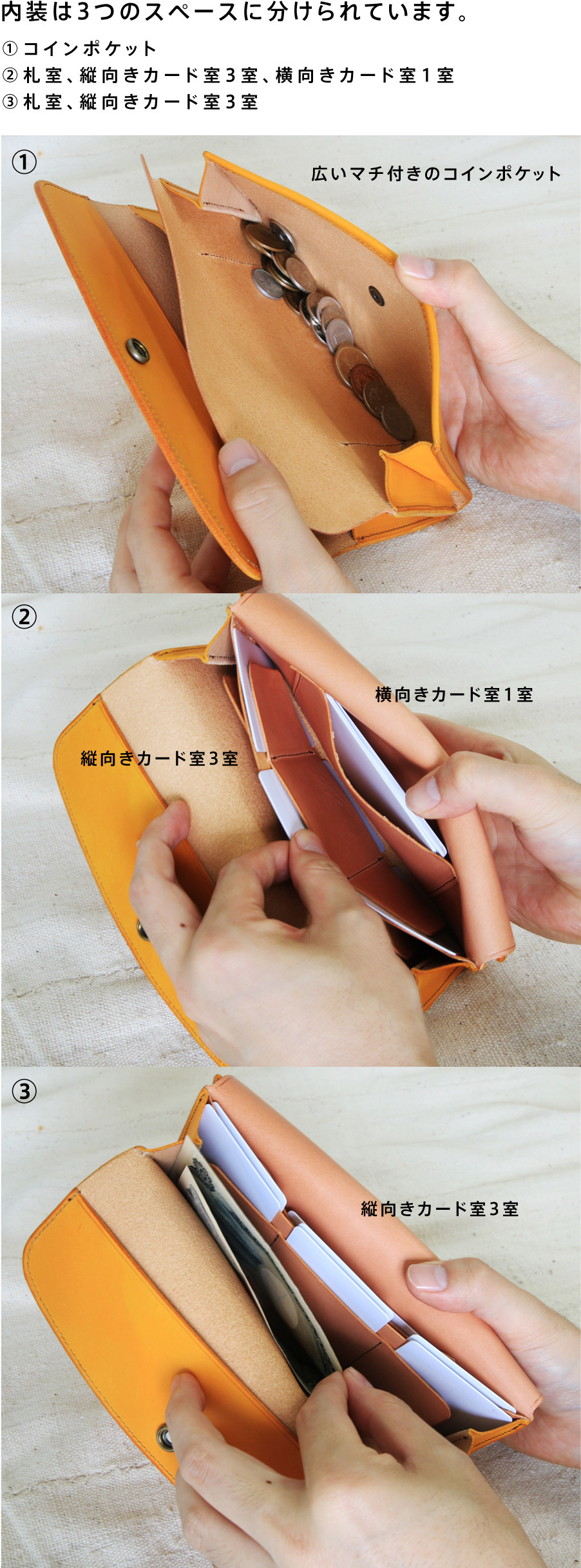 内装は3つのスペースに分けられています。

① コインポケット
② 札室、縦向きカード室３室、横向きカード室１室
③ 札室、縦向きカード室３室

①
広いマチ付きのコインポケット

②
横向きカード室１室
縦向きカード室３室

③
縦向きカード室３室