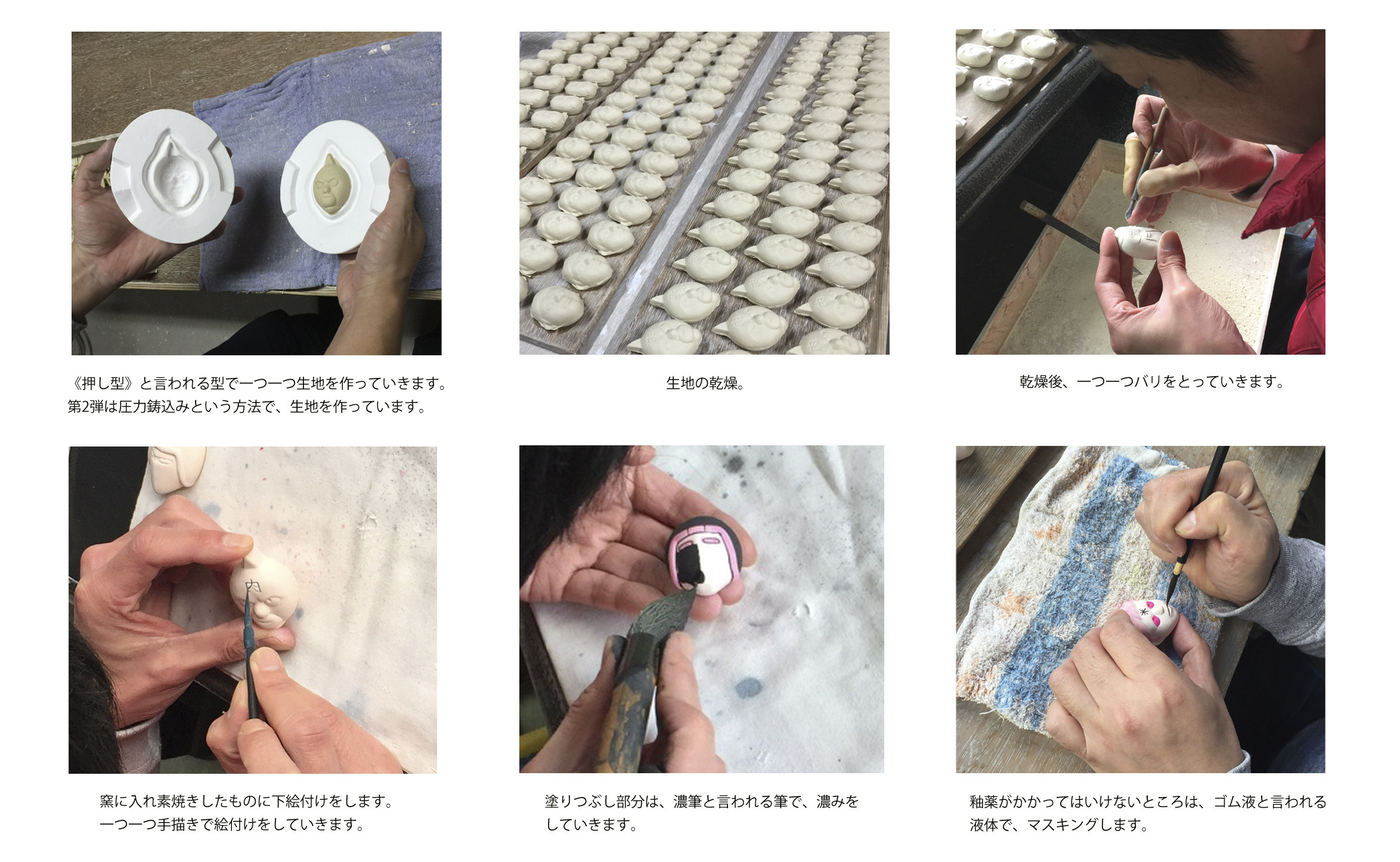 《押し型》と言われる型で一つ一つ生地を作っていきます。
第2弾は圧力鋳込みという方法で、生地を作っています。

生地の乾燥。

乾燥後、一つ一つバリをとっていきます。

窯に入れ素焼きしたものに下絵付けをします。
一つ一つ手描きで絵付けをしていきます。

塗りつぶし部分は、濃筆と言われる筆で、濃みをしていきます。

釉薬がかかってはいけないところは、ゴム液と言われる液体で、マスキングします。