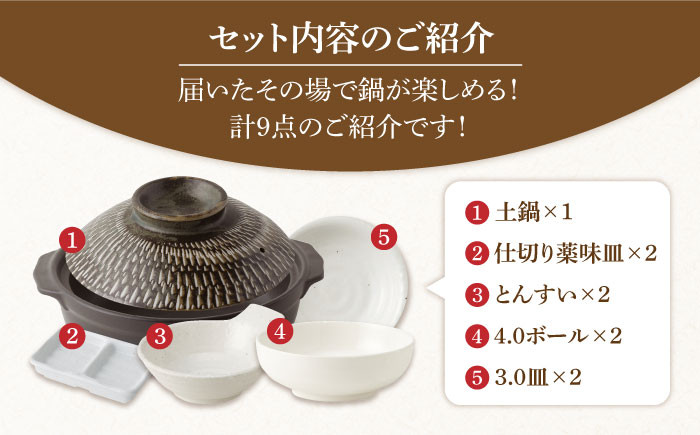 セット内容のご紹介

届いたその場で鍋が楽しめる！
計9点のご紹介です！

1

5

2

3

4

1 土鍋×1

2 仕切り薬味皿×2

3 とんすい×2

4 4.0ボール×2

5 3.0皿×2