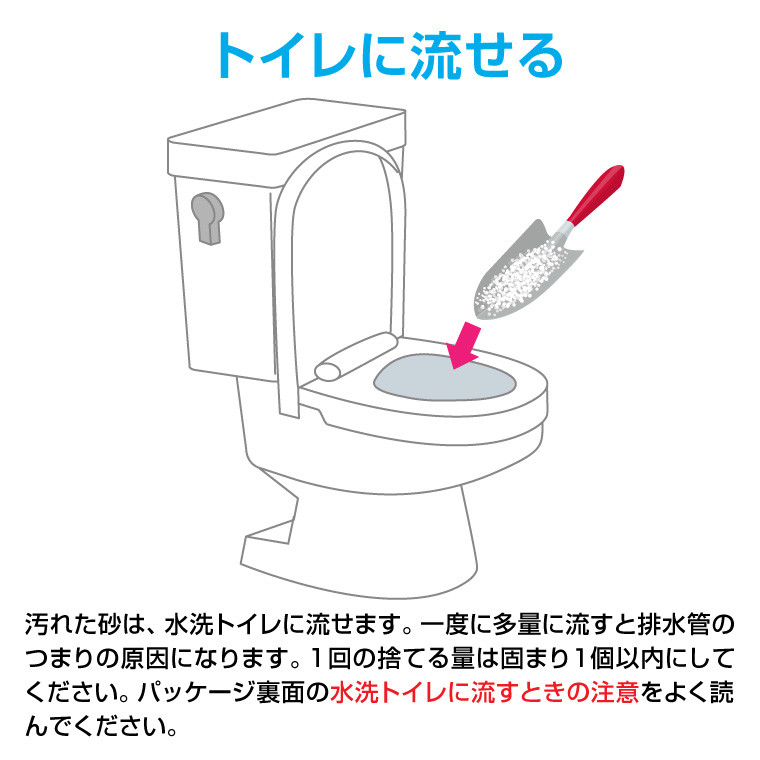 トイレに流せる

汚れた砂は、水洗トイレに流せます。一度に多量に流すと排水管のつまりの原因になります。1回の捨てる量は固まり1個以内にしてください。パッケージ裏面の水洗トイレに流すときの注意をよく読んでください。