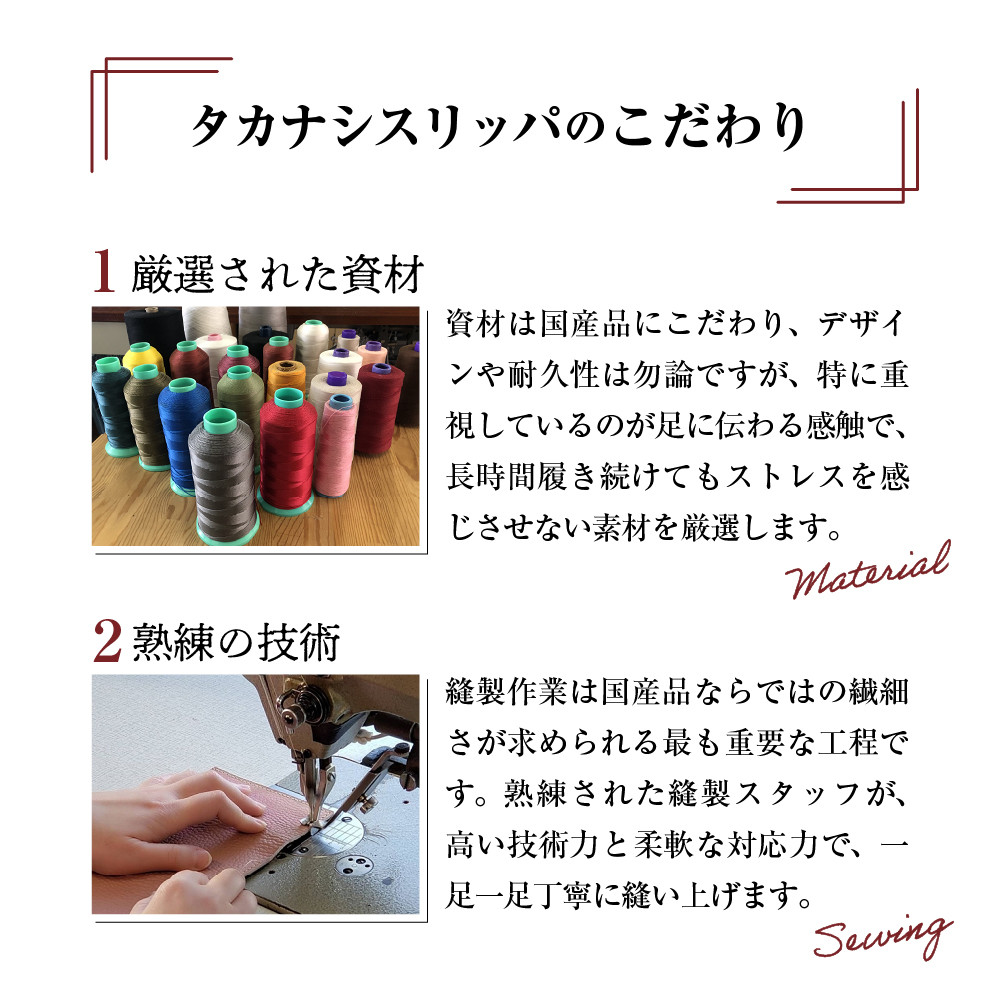 タカナシスリッパのこだわり

1 厳選された資材

資材は国産品にこだわり、デザインや耐久性は勿論ですが、特に重視しているのが足に伝わる感触で、長時間履き続けてもストレスを感じさせない素材を厳選します。

Material

2 熟練の技術

縫製作業は国産品ならではの繊細さが求められる最も重要な工程です。熟練された縫製スタッフが、高い技術力と柔軟な対応力で、一足一足丁寧に縫い上げます。

Sewing