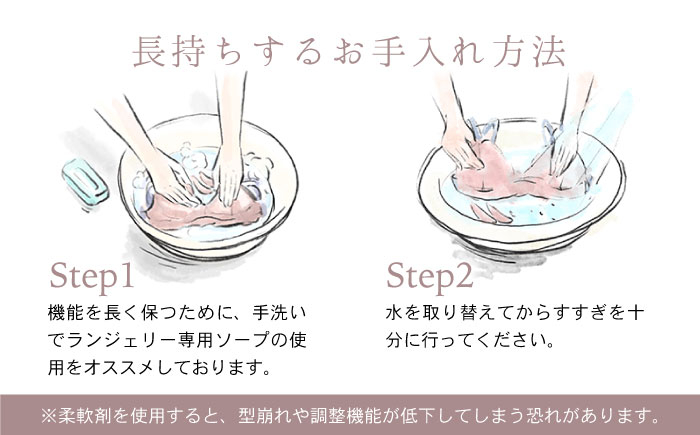 長持ちするお手入れ方法

Step1
機能を長く保つために、手洗いでランジェリー専用ソープの使用をオススメしております。

Step2
水を取り替えてからすすぎを十分に行ってください。

※柔軟剤を使用すると、型崩れや調整機能が低下してしまう恐れがあります。