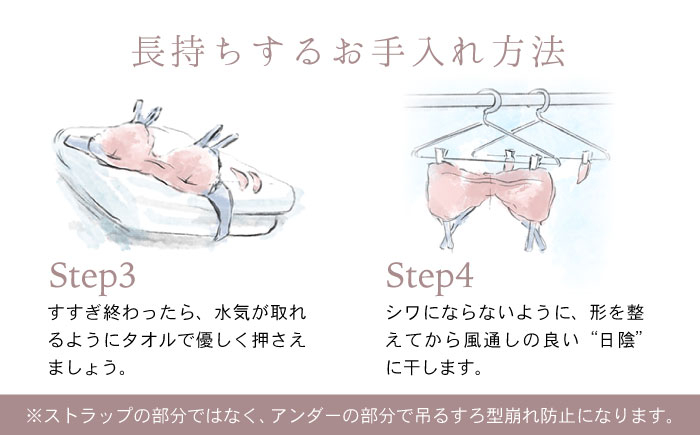 長持ちするお手入れ方法

Step3
すすぎ終わったら、水気が取れるようにタオルで優しく押さえましょう。

Step4
シワにならないように、形を整えてから風通しの良い“日陰”に干します。

※ストラップの部分ではなく、アンダーの部分で吊るすろ型崩れ防止になります。