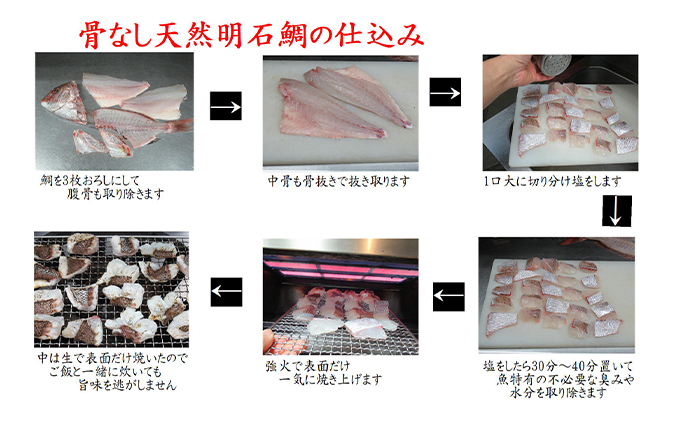 骨なし天然明石鯛の仕込み

鯛を3枚おろしにして
腹骨も取り除きます

→

中骨も骨抜きで抜き取ります

→

1口大に切り分け塩をします

↓

塩をしたら30分～40分置いて
魚特有の不必要な臭みや
水分を取り除きます

←

強火で表面だけ
一気に焼き上げます

←

中は生で表面だけ焼いたので
ご飯と一緒に炊いても
旨味を逃がしません