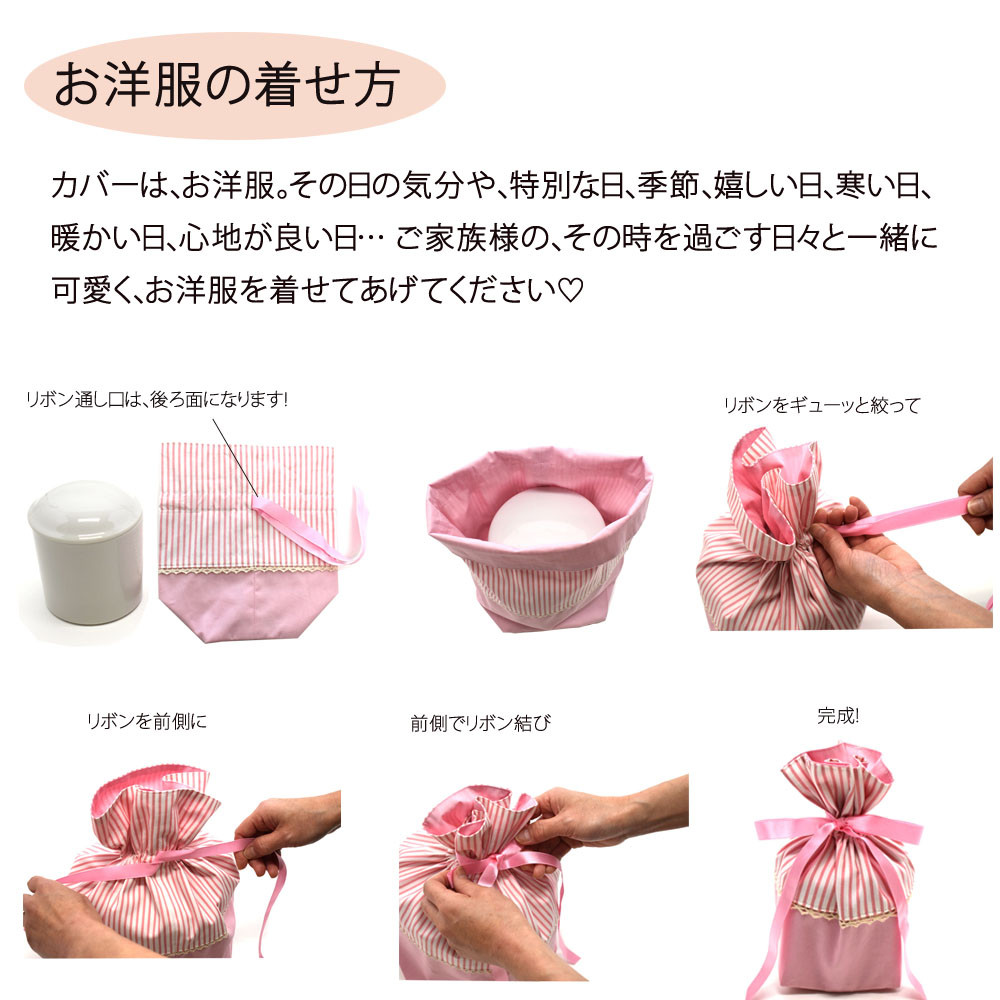 お洋服の着せ方

カバーは、お洋服。その日の気分や、特別な日、季節、嬉しい日、寒い日、暖かい日、心地が良い日… ご家族様の、その時を過ごす日々と一緒に可愛く、お洋服を着せてあげてください♡

リボン通し口は、後ろ面になります!

リボンをギューッと絞って

リボンを前側に

前側でリボン結び

完成!