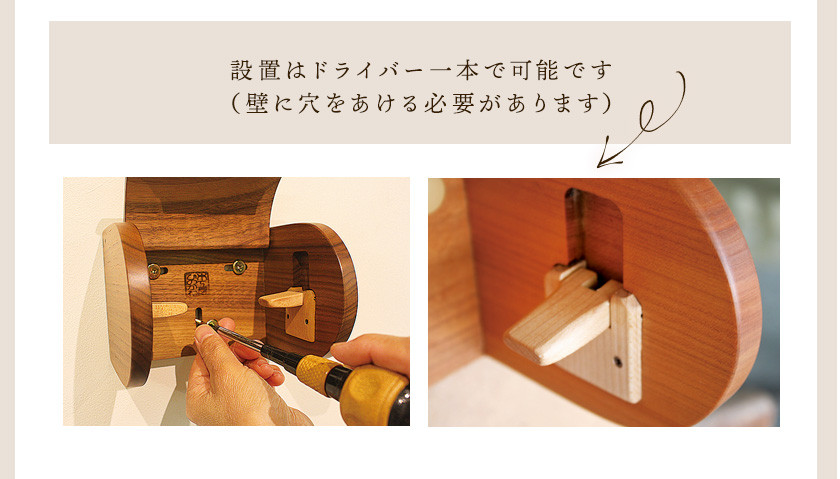 設置はドライバー一本で可能です
（壁に穴をあける必要があります）