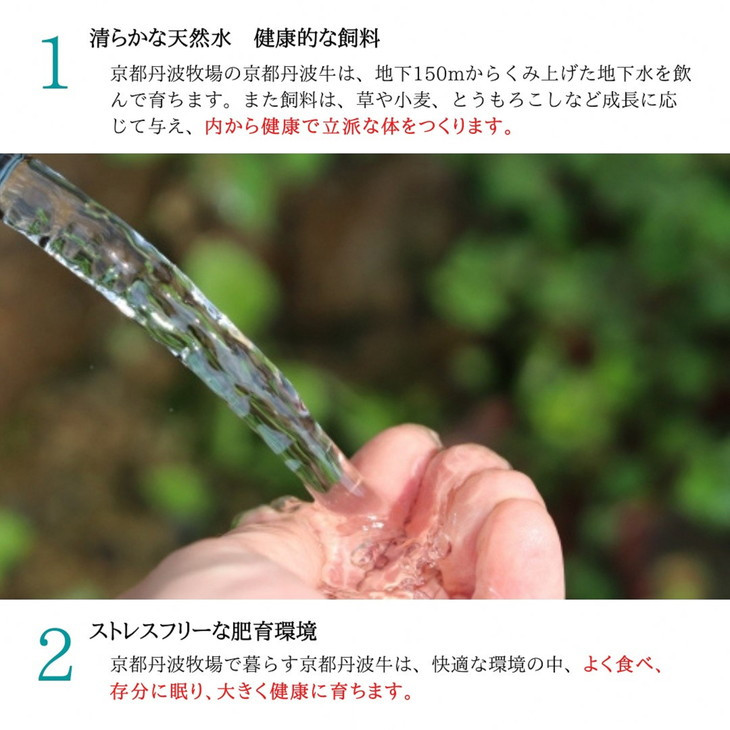 1 清らかな天然水　健康的な飼料

京都丹波牧場の京都丹波牛は、地下150mからくみ上げた地下水を飲んで育ちます。また飼料は、草や小麦、とうもろこしなど成長に応じて与え、内から健康で立派な体をつくります。

2 ストレスフリーな肥育環境

京都丹波牧場で暮らす京都丹波牛は、快適な環境の中、よく食べ、存分に眠り、大きく健康に育ちます。