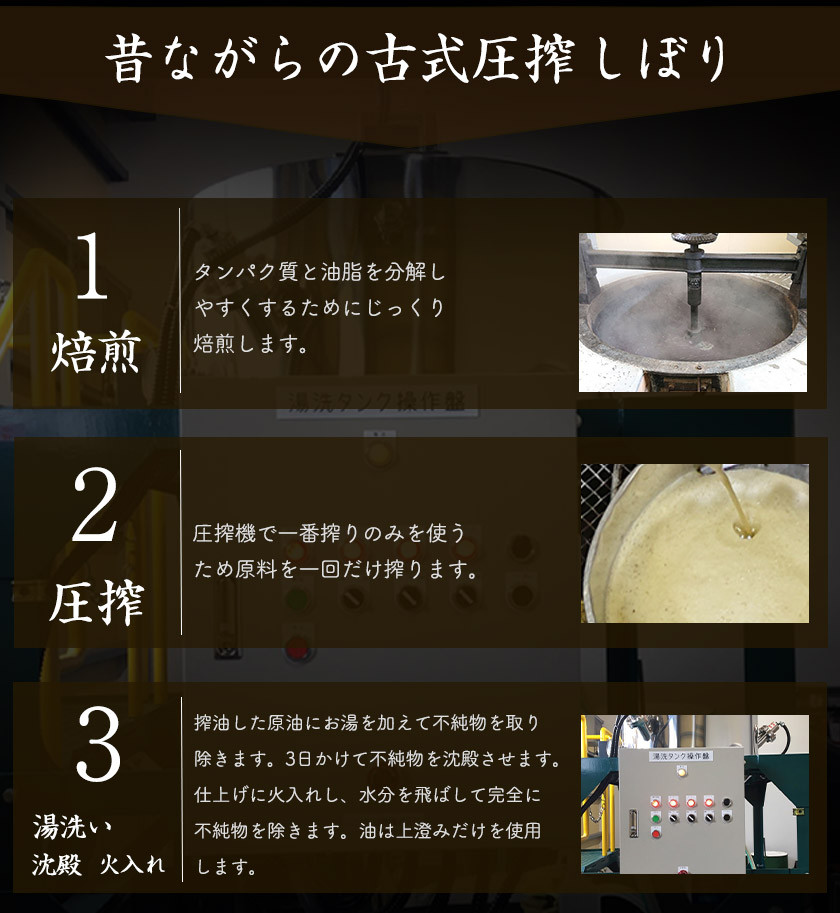 昔ながらの古式圧搾しぼり

1
焙煎

タンパク質と油脂を分解しやすくするためにじっくり焙煎します。

湯洗タンク操作盤

2
圧搾

圧搾機で一番搾りのみを使うため原料を一回だけ搾ります。

3
湯洗い
沈殿 火入れ

搾油した原油にお湯を加えて不純物を取り除きます。3日かけて不純物を沈殿させます。仕上げに火入れし、水分を飛ばして完全に不純物を除きます。油は上澄みだけを使用します。

湯洗タンク操作盤