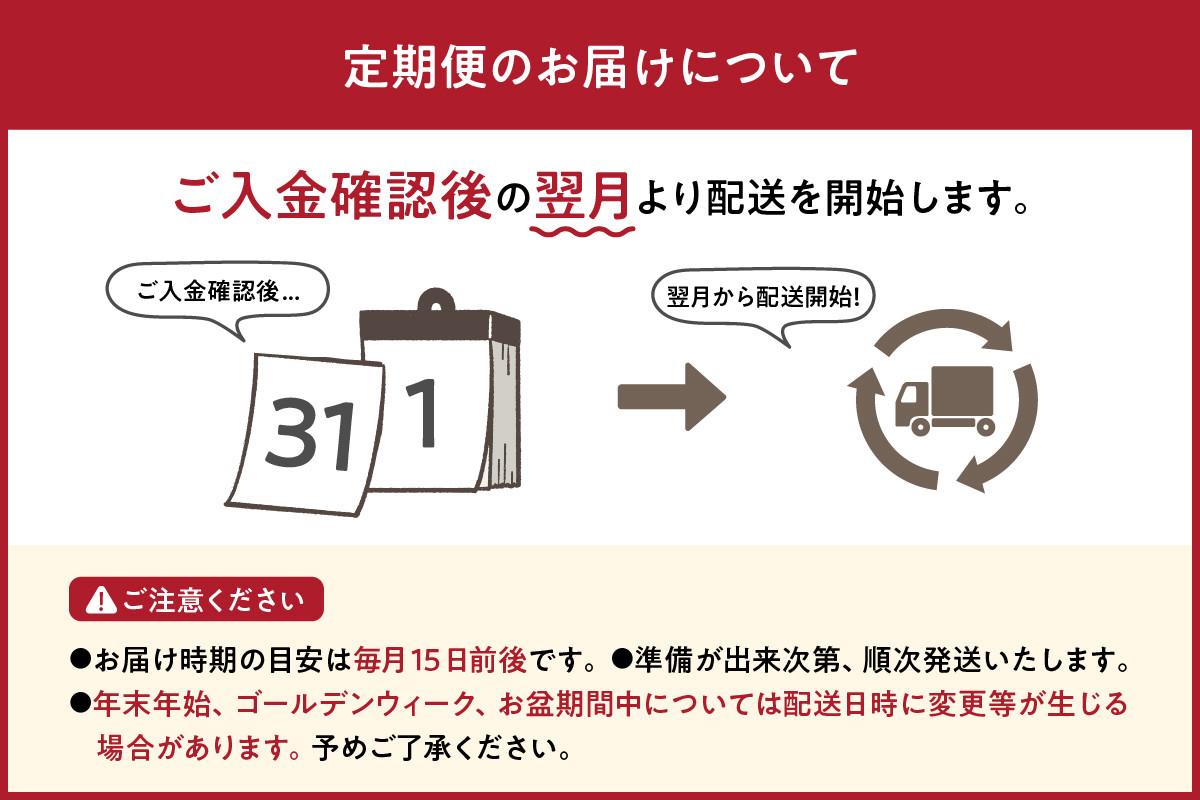 定期便のお届けについて

ご入金確認後の翌月より配送を開始します。

ご入金確認後...

31 1

翌月から配送開始!

ご注意ください

●お届け時期の目安は毎月15日前後です。●準備が出来次第、順次発送いたします。

●年末年始、ゴールデンウィーク、お盆期間中については配送日時に変更等が生じる場合があります。予めご了承ください。