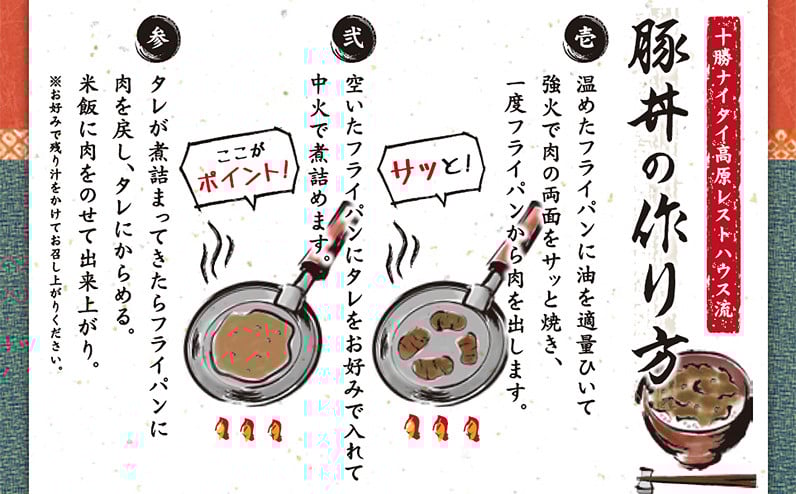 十勝ナイタイ高原レストハウス流

豚丼の作り方

壱

温めたフライパンに油を適量ひいて強火で肉の両面をサッと焼き、一度フライパンから肉を出します。

サッと!

弐

空いたフライパンにタレをお好みで入れて中火で煮詰めます。

ここがポイント!

参

タレが煮詰まってきたらフライパンに肉を戻し、タレにからめる。米飯に肉をのせて出来上がり。

※お好みで残り汁をかけてお召し上がりください。