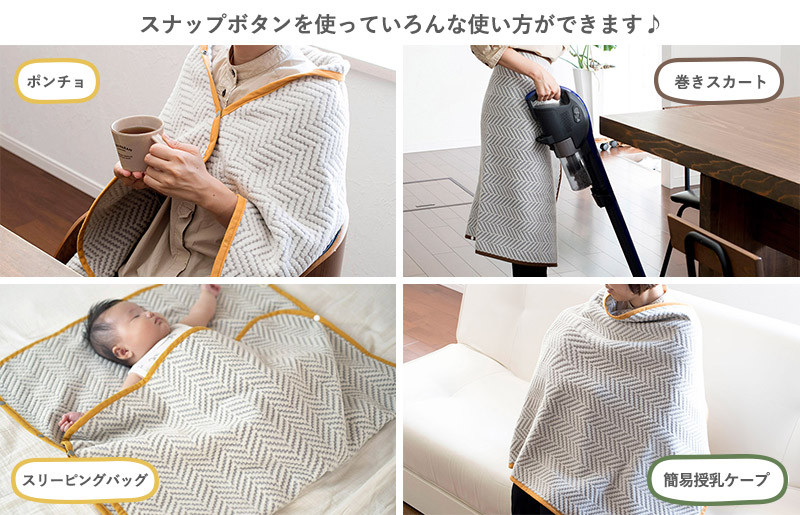 スナップボタンを使っていろんな使い方ができます♪

ポンチョ

巻きスカート

スリーピングバッグ

簡易授乳ケープ