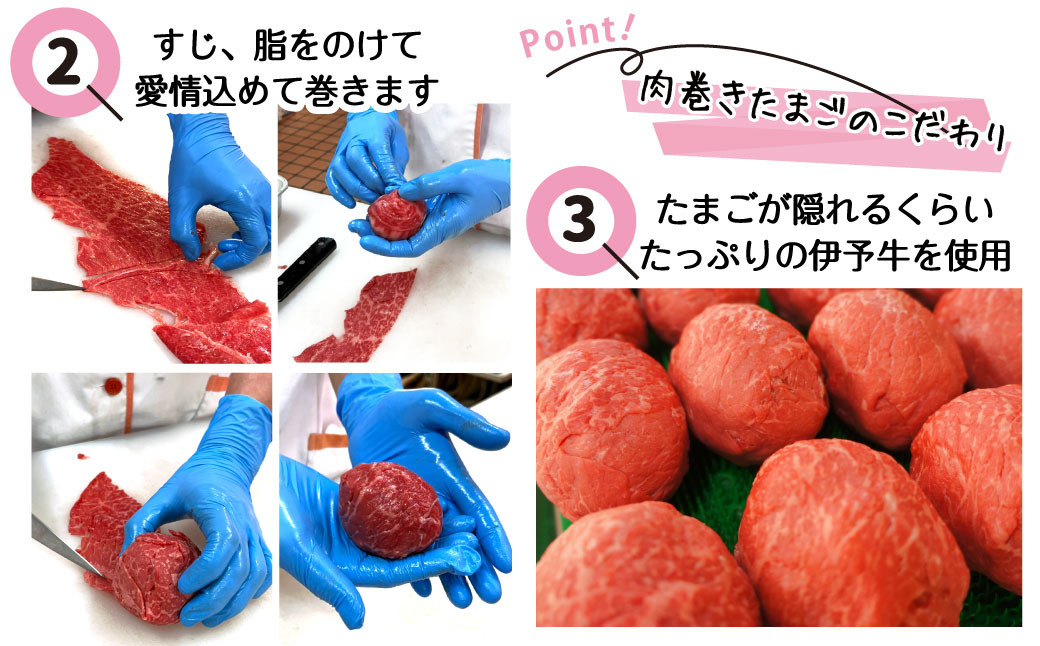 2
すじ、脂をのけて
愛情込めて巻きます

Point!
肉巻きたまごのこだわり

3
たまごが隠れるくらい
たっぷりの伊予牛を使用