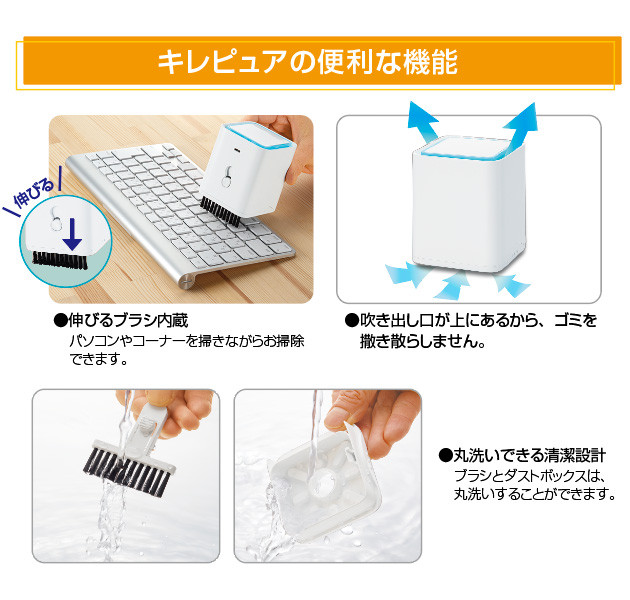 キレピュアの便利な機能

伸びる

●伸びるブラシ内蔵
パソコンやコーナーを掃きながらお掃除できます。

●吹き出し口が上にあるから、ゴミを撒き散らしません。

●丸洗いできる清潔設計
ブラシとダストボックスは、丸洗いすることができます。