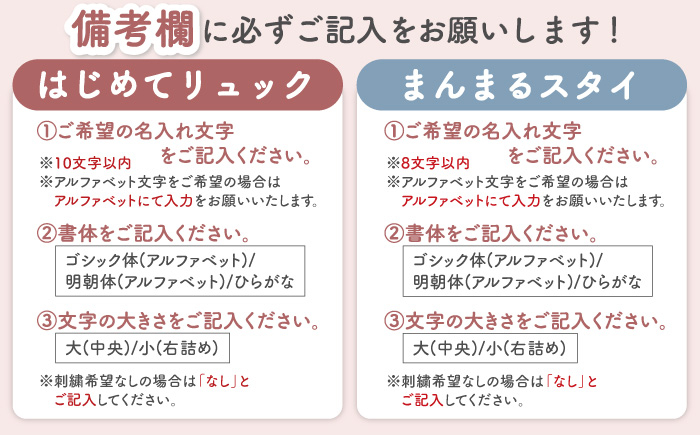 備考欄に必ずご記入をお願いします！

はじめてリュック

①ご希望の名入れ文字をご記入ください。

※10文字以内
※アルファベット文字をご希望の場合はアルファベットにて入力をお願いいたします。

②書体をご記入ください。

ゴシック体(アルファベット)/
明朝体(アルファベット)/ひらがな

③文字の大きさをご記入ください。

大(中央)/小(右詰め)

※刺繍希望なしの場合は「なし」とご記入してください。

まんまるスタイ

①ご希望の名入れ文字をご記入ください。

※8文字以内
※アルファベット文字をご希望の場合はアルファベットにて入力をお願いいたします。

②書体をご記入ください。

ゴシック体(アルファベット)/
明朝体(アルファベット)/ひらがな

③文字の大きさをご記入ください。

大(中央)/小(右詰め)

※刺繍希望なしの場合は「なし」とご記入してください。