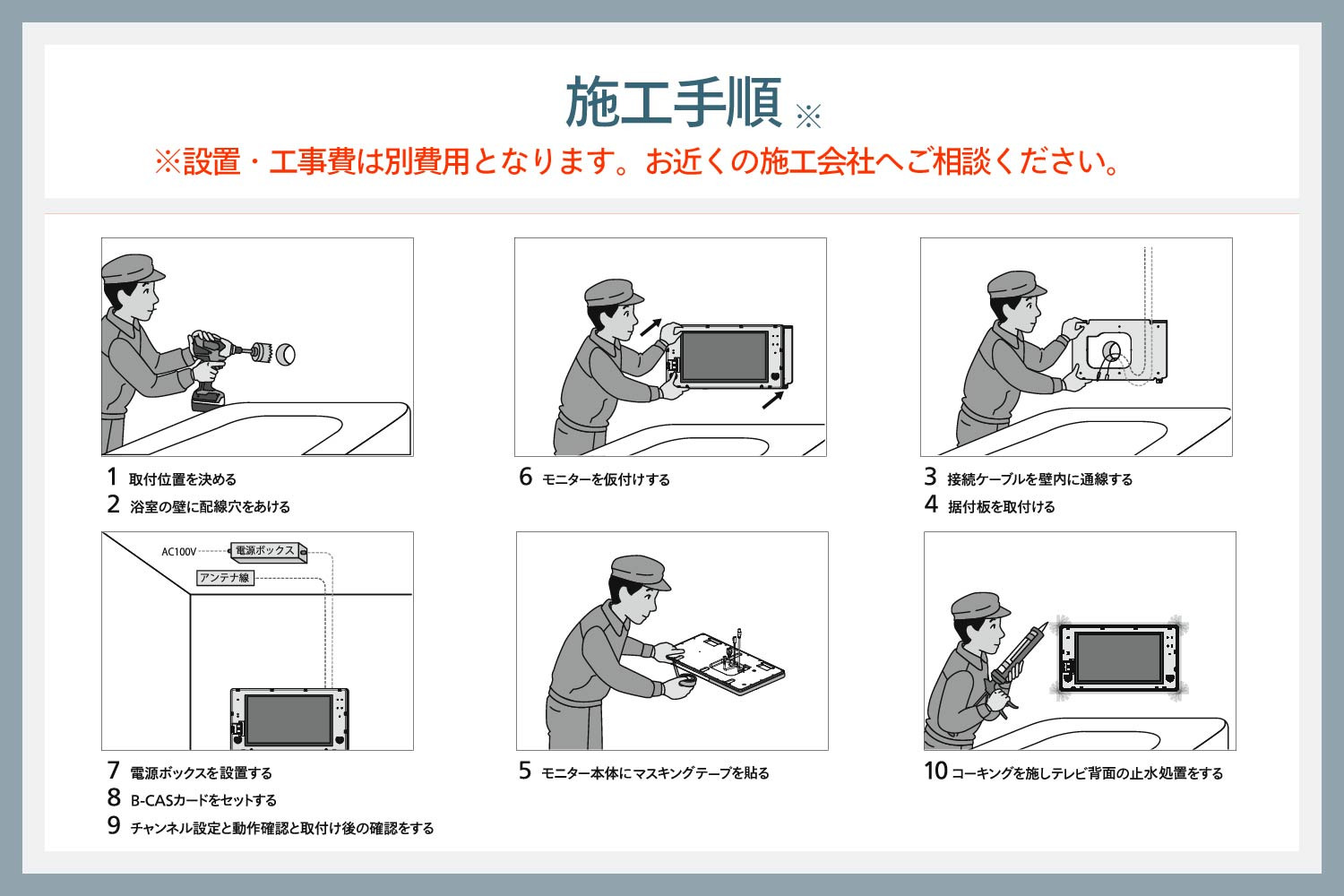 施工手順 ※

※設置・工事費は別費用となります。お近くの施工会社へご相談ください。

1 取付位置を決める
2 浴室の壁に配線穴をあける

6 モニターを仮付けする

3 接続ケーブルを壁内に通線する
4 据付板を取付ける

AC100V
電源ボックス
アンテナ線

7 電源ボックスを設置する
8 B-CASカードをセットする
9 チャンネル設定と動作確認と取付け後の確認をする

5 モニター本体にマスキングテープを貼る

10 コーキングを施しテレビ背面の止水処置をする