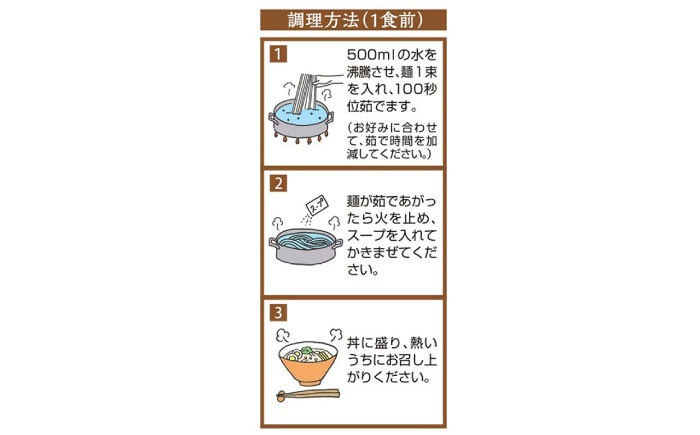 調理方法(1食前)

1

500mlの水を沸騰させ、麺1束を入れ、100秒位茹でます。

(お好みに合わせて、茹で時間を加減してください。)

2

スープ

麺が茹であがったら火を止め、スープを入れてかきまぜてください。

3

丼に盛り、熱いうちにお召し上がりください。