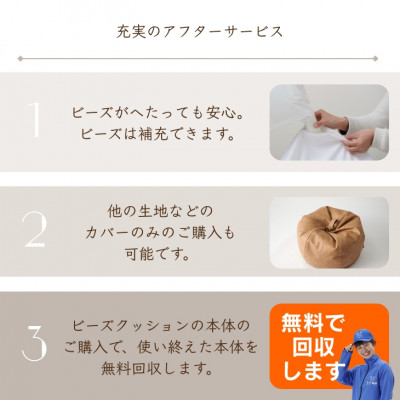 充実のアフターサービス

1
ビーズがへたっても安心。
ビーズは補充できます。

2
他の生地などの
カバーのみのご購入も
可能です。

3
ビーズクッションの本体の
ご購入で、使い終えた本体を
無料回収します。

無料で
回収
します