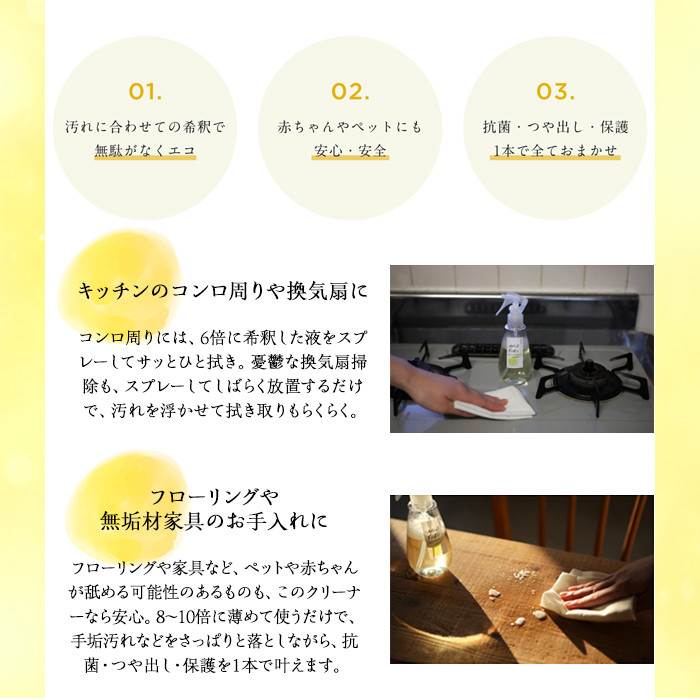 01.
汚れに合わせての希釈で
無駄がなくエコ

02.
赤ちゃんやペットにも
安心・安全

03.
抗菌・つや出し・保護
1本で全ておまかせ

キッチンのコンロ周りや換気扇に

コンロ周りには、6倍に希釈した液をスプレーしてサッとひと拭き。憂鬱な換気扇掃除も、スプレーしてしばらく放置するだけで、汚れを浮かせて拭き取りもらくらく。

フローリングや
無垢材家具のお手入れに

フローリングや家具など、ペットや赤ちゃんが舐める可能性のあるものも、このクリーナーなら安心。8~10倍に薄めて使うだけで、手垢汚れなどをさっぱりと落としながら、抗菌・つや出し・保護を1本で叶えます。