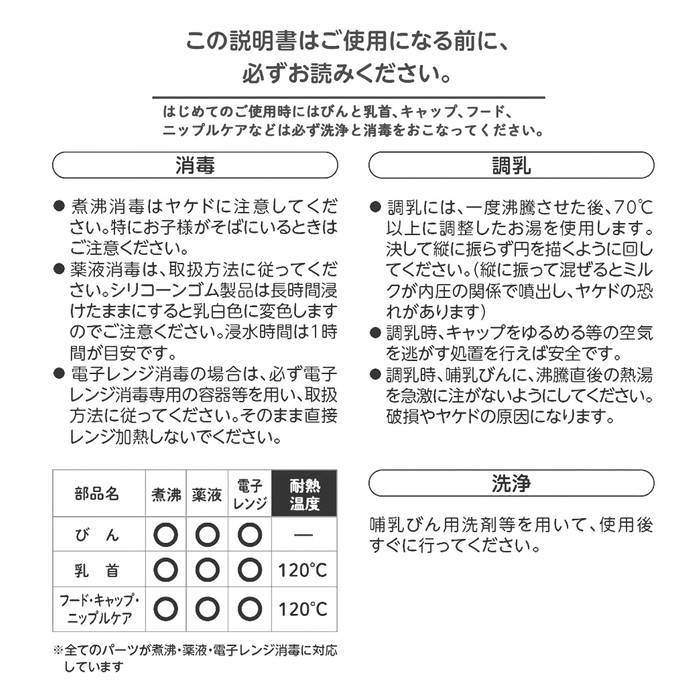 この説明書はご使用になる前に、必ずお読みください。

はじめてのご使用時にはびんと乳首、キャップ、フード、ニップルケアなどは必ず洗浄と消毒をおこなってください。

消毒

● 煮沸消毒はヤケドに注意してください。特にお子様がそばにいるときはご注意ください。
● 薬液消毒は、取扱方法に従ってください。シリコーンゴム製品は長時間浸けたままにすると乳白色に変色しますのでご注意ください。浸水時間は1時間が目安です。
● 電子レンジ消毒の場合は、必ず電子レンジ消毒専用の容器等を用い、取扱方法に従ってください。そのまま直接レンジ加熱しないでください。

| 部品名 | 煮沸 | 薬液 | 電子レンジ | 耐熱温度 |
|---|---|---|---|---|
| びん | ○ | ○ | ○ | — |
| 乳首 | ○ | ○ | ○ | 120°C |
| フード・キャップ・ニップルケア | ○ | ○ | ○ | 120°C |

※全てのパーツが煮沸・薬液・電子レンジ消毒に対応しています

調乳

● 調乳には、一度沸騰させた後、70℃以上に調整したお湯を使用します。決して縦に振らず円を描くように回してください。(縦に振って混ぜるとミルクが内圧の関係で噴出し、ヤケドの恐れがあります)
● 調乳時、キャップをゆるめる等の空気を逃がす処置を行えば安全です。
● 調乳時、哺乳びんに、沸騰直後の熱湯を急激に注がないようにしてください。破損やヤケドの原因になります。

洗浄

哺乳びん用洗剤等を用いて、使用後すぐに行ってください。