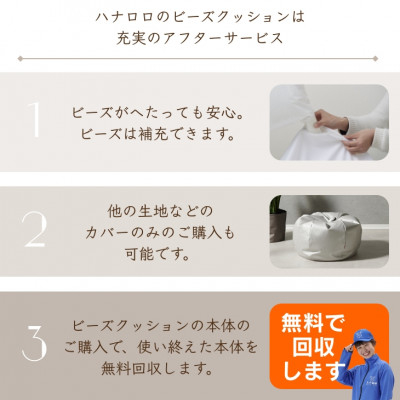 ハナロロのビーズクッションは
充実のアフターサービス

1
ビーズがへたっても安心。
ビーズは補充できます。

2
他の生地などの
カバーのみのご購入も
可能です。

3
ビーズクッションの本体の
ご購入で、使い終えた本体を
無料回収します。

無料で
回収
します