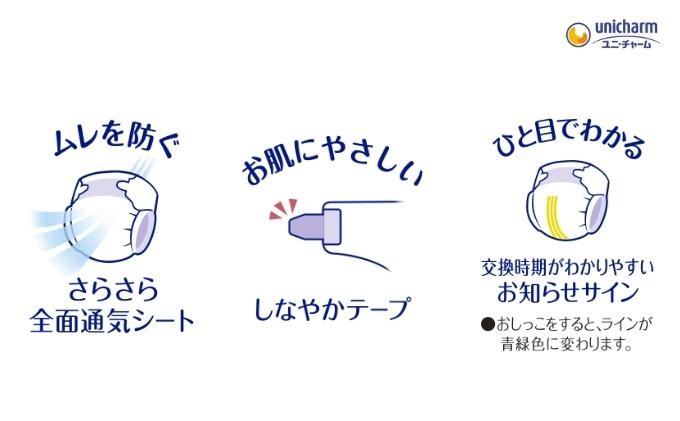 unicharm
ユニ・チャーム

ムレを防ぐ

さらさら
全面通気シート

お肌にやさしい

しなやかテープ

ひと目でわかる

交換時期がわかりやすい
お知らせサイン

●おしっこをすると、ラインが青緑色に変わります。