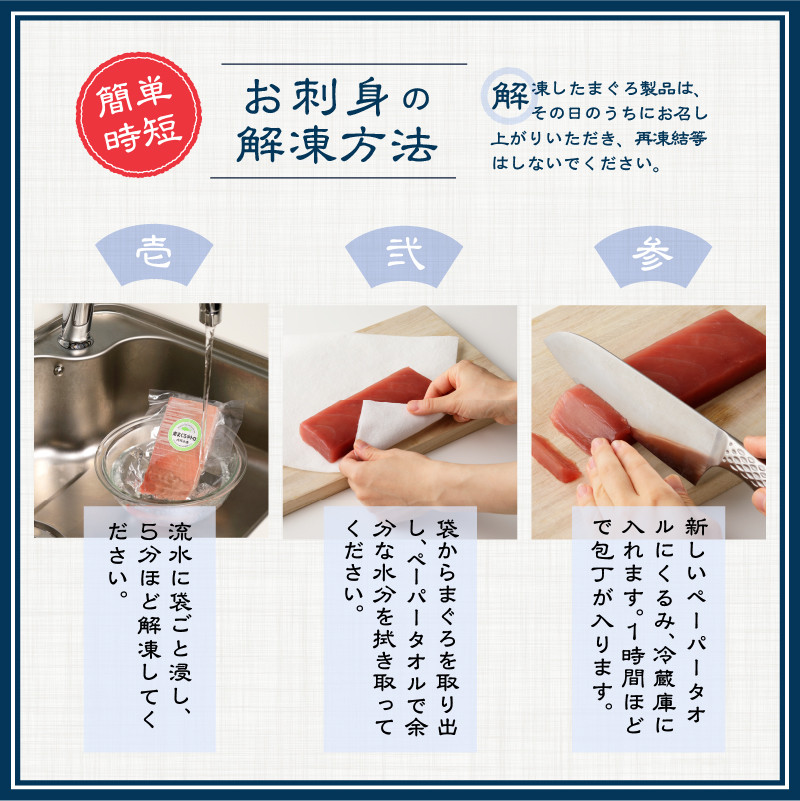 簡単時短

お刺身の解凍方法

解凍したまぐろ製品は、その日のうちにお召し上がりいただき、再凍結等はしないでください。

壱

流水に袋ごと浸し、5分ほど解凍してください。

弐

袋からまぐろを取り出し、ペーパータオルで余分な水分を拭き取ってください。

参

新しいペーパータオルにくるみ、冷蔵庫に入れます。1時間ほどで包丁が入ります。