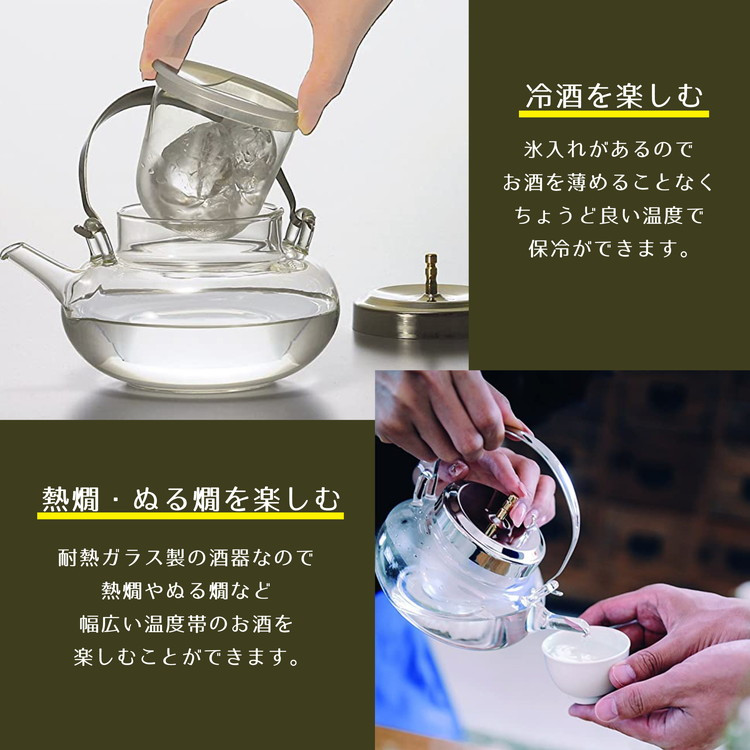 冷酒を楽しむ

氷入れがあるので
お酒を薄めることなく
ちょうど良い温度で
保冷ができます。

熱燗・ぬる燗を楽しむ

耐熱ガラス製の酒器なので
熱燗やぬる燗など
幅広い温度帯のお酒を
楽しむことができます。