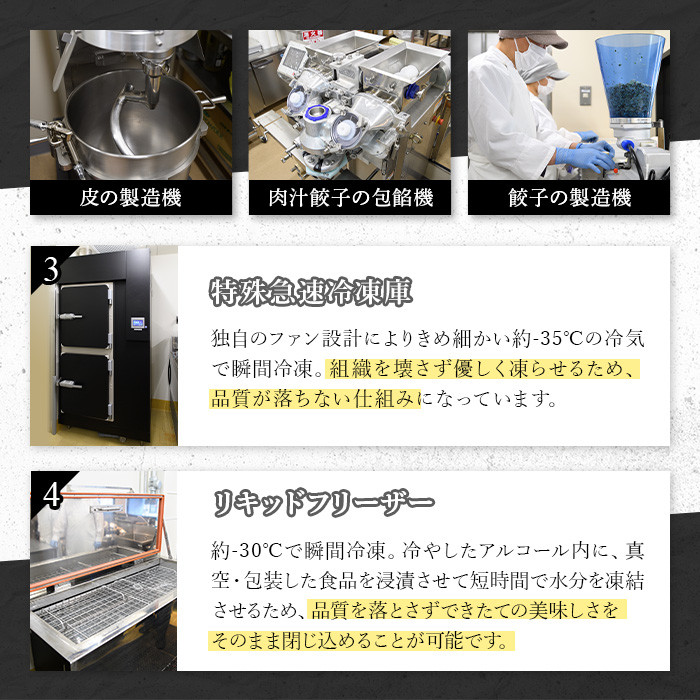 皮の製造機

肉汁餃子の包餡機

餃子の製造機

3

特殊急速冷凍庫

独自のファン設計によりきめ細かい約-35℃の冷気で瞬間冷凍。組織を壊さず優しく凍らせるため、品質が落ちない仕組みになっています。

4

リキッドフリーザー

約-30℃で瞬間冷凍。冷やしたアルコール内に、真空・包装した食品を浸漬させて短時間で水分を凍結させるため、品質を落とさずできたての美味しさをそのまま閉じ込めることが可能です。