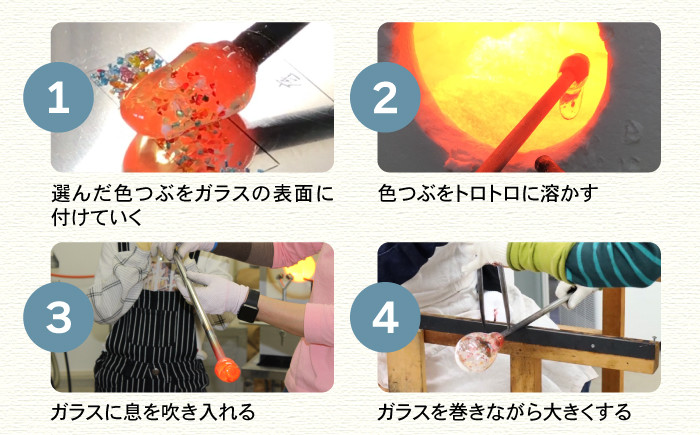 1

選んだ色つぶをガラスの表面に付けていく

2

色つぶをトロトロに溶かす

3

ガラスに息を吹き入れる

4

ガラスを巻きながら大きくする