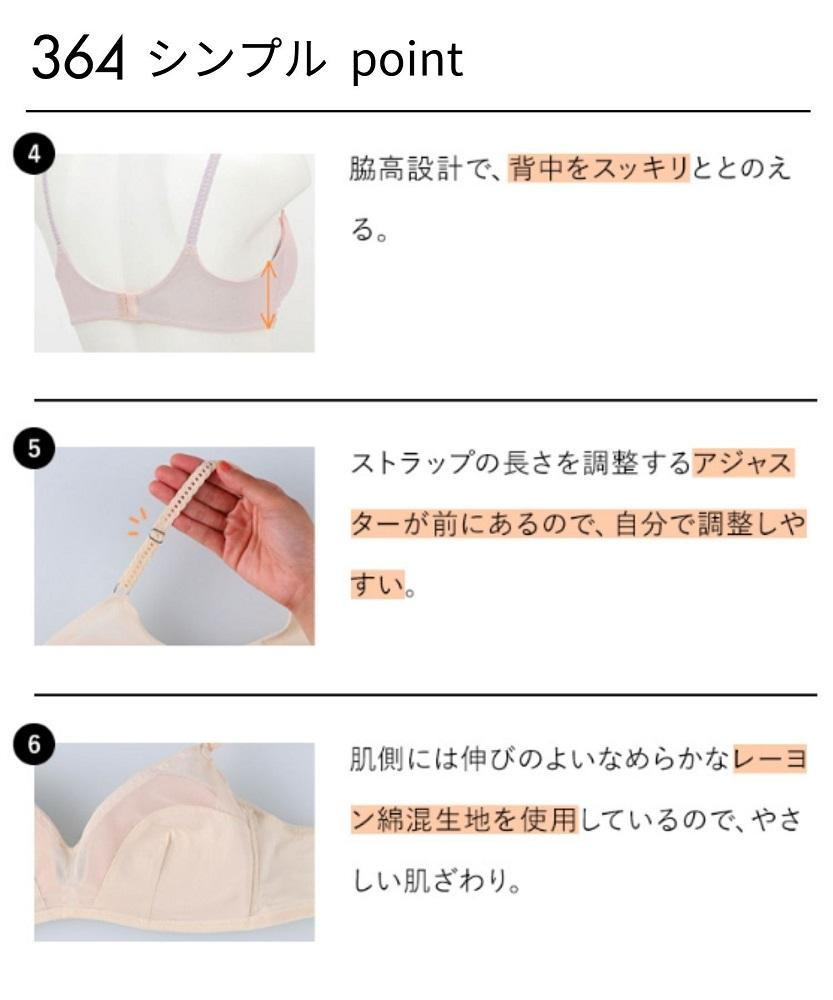 364 シンプル point

4

脇高設計で、背中をスッキリととのえる。

5

ストラップの長さを調整するアジャスターが前にあるので、自分で調整しやすい。

6

肌側には伸びのよいなめらかなレーヨン綿混生地を使用しているので、やさしい肌ざわり。